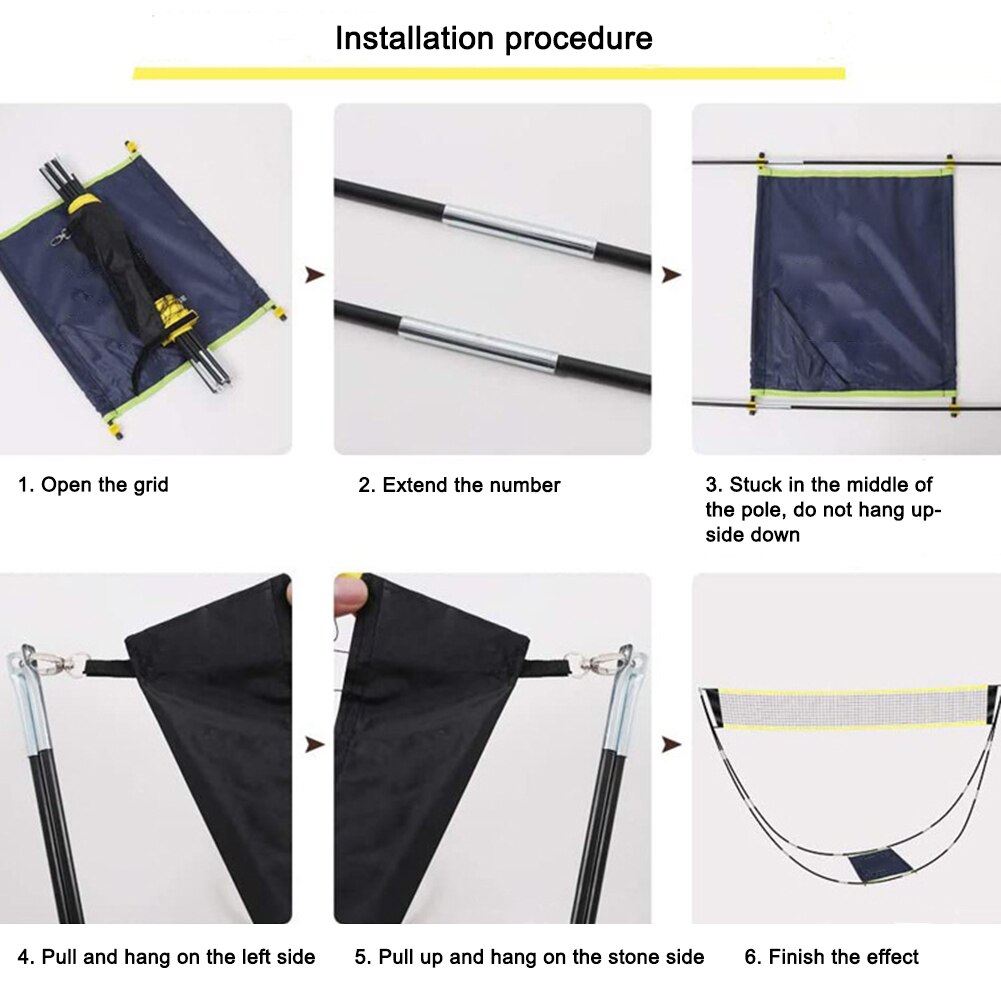 Installation procedure

1. Open the grid

2. Extend the number

3. Stuck in the middle of the pole, do not hang upside down

4. Pull and hang on the left side

5. Pull up and hang on the stone side

6. Finish the effect