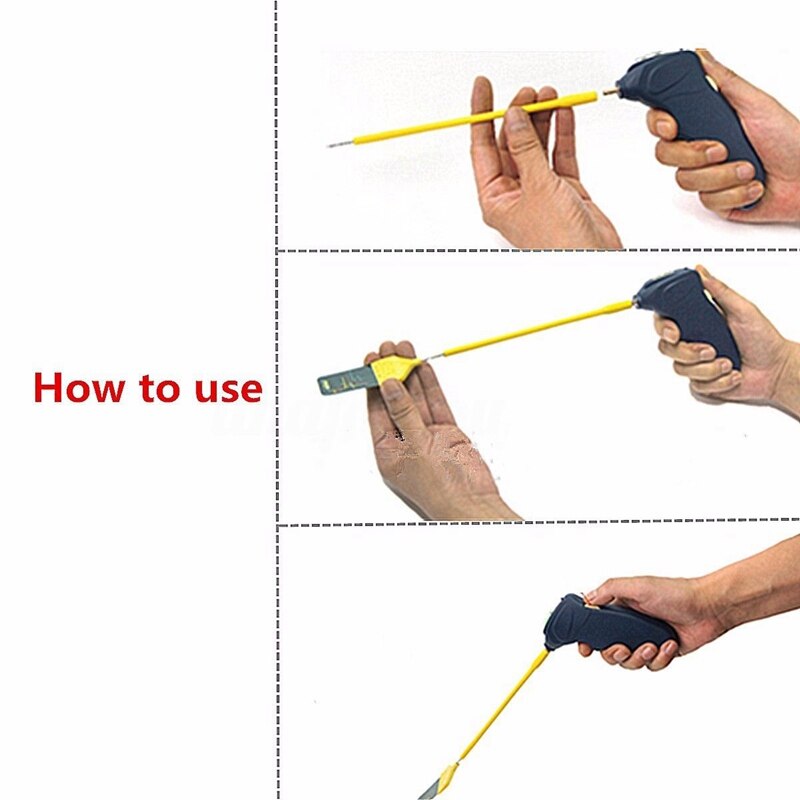 How to use