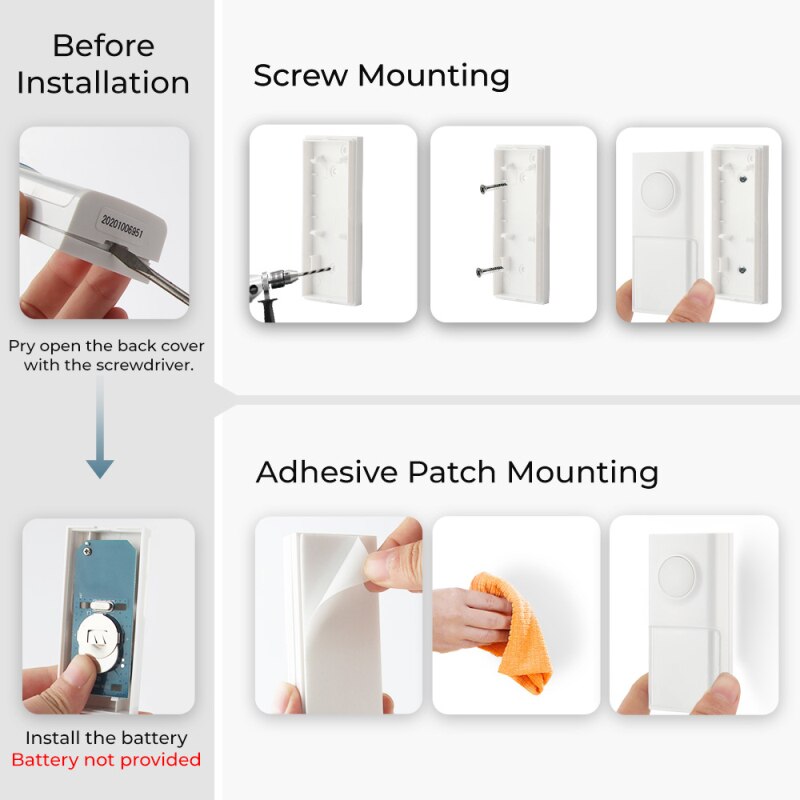 Before Installation

20201006951

Pry open the back cover with the screwdriver.

Install the battery
Battery not provided

Screw Mounting

Adhesive Patch Mounting