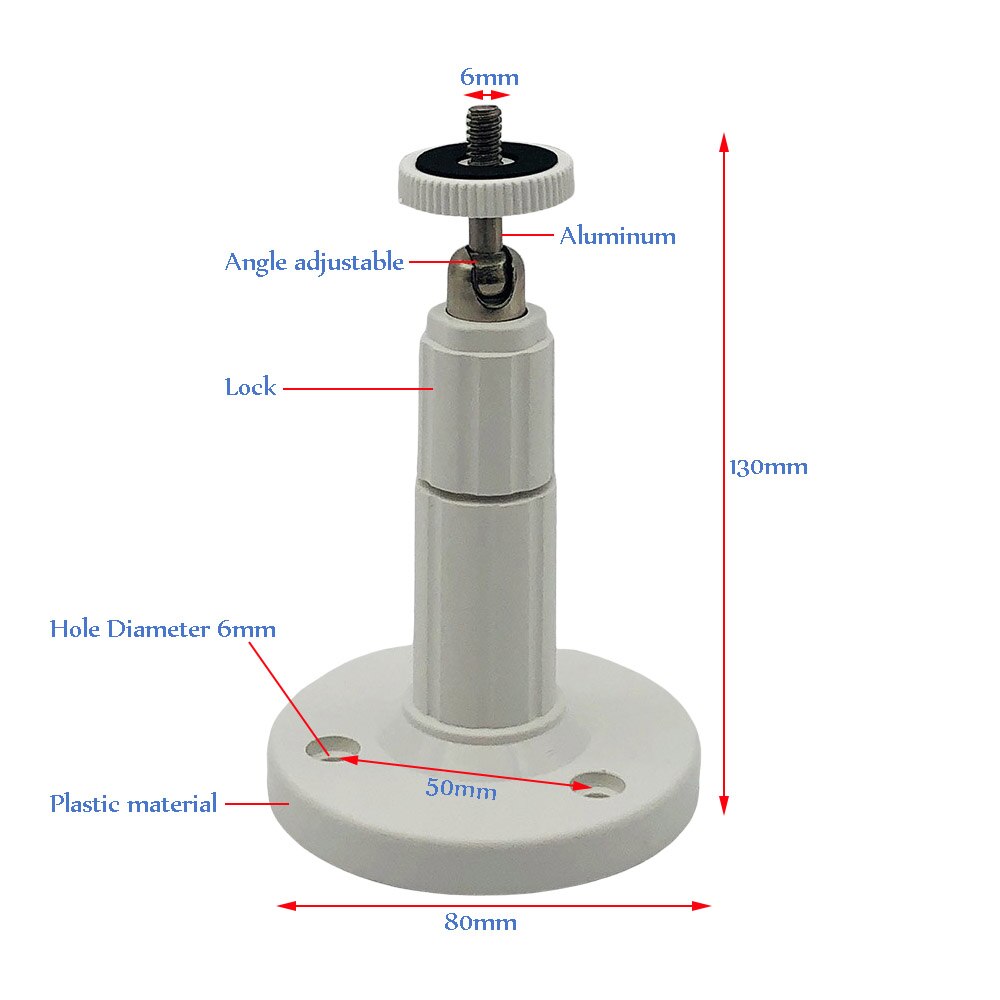 6mm

Aluminum

Angle adjustable

Lock

130mm

Hole Diameter 6mm

50mm

Plastic material

80mm