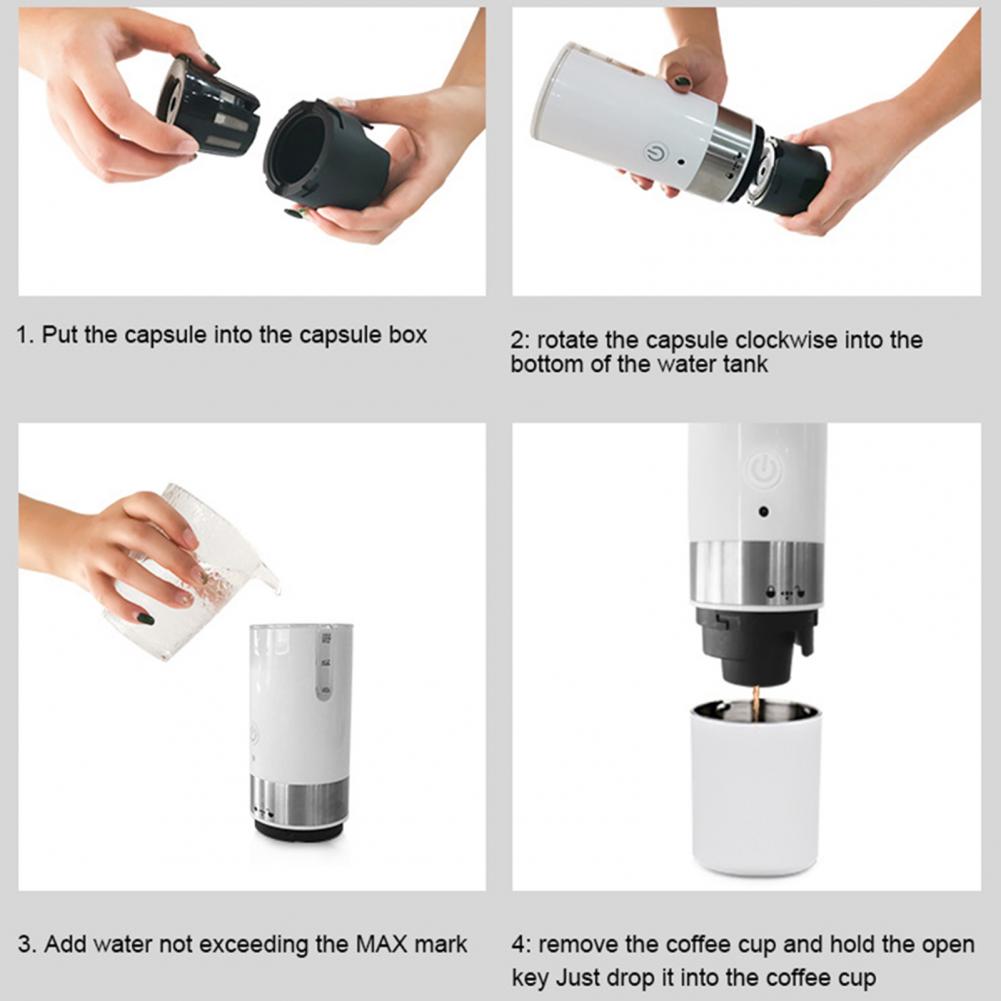 1. Put the capsule into the capsule box

2: rotate the capsule clockwise into the bottom of the water tank

3. Add water not exceeding the MAX mark

4: remove the coffee cup and hold the open key Just drop it into the coffee cup