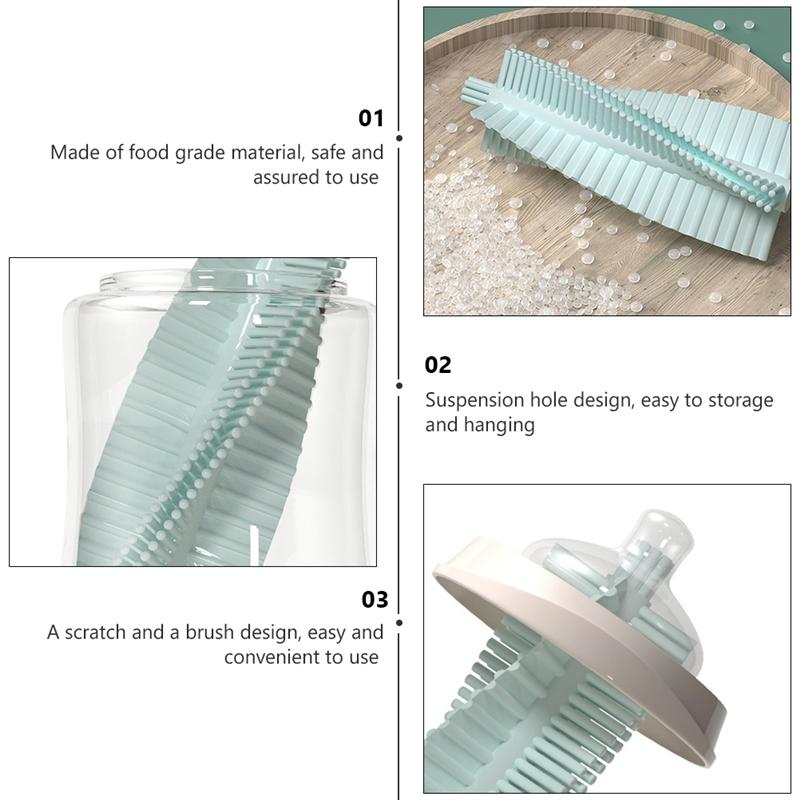 01

Made of food grade material, safe and assured to use

02

Suspension hole design, easy to storage and hanging

03

A scratch and a brush design, easy and convenient to use