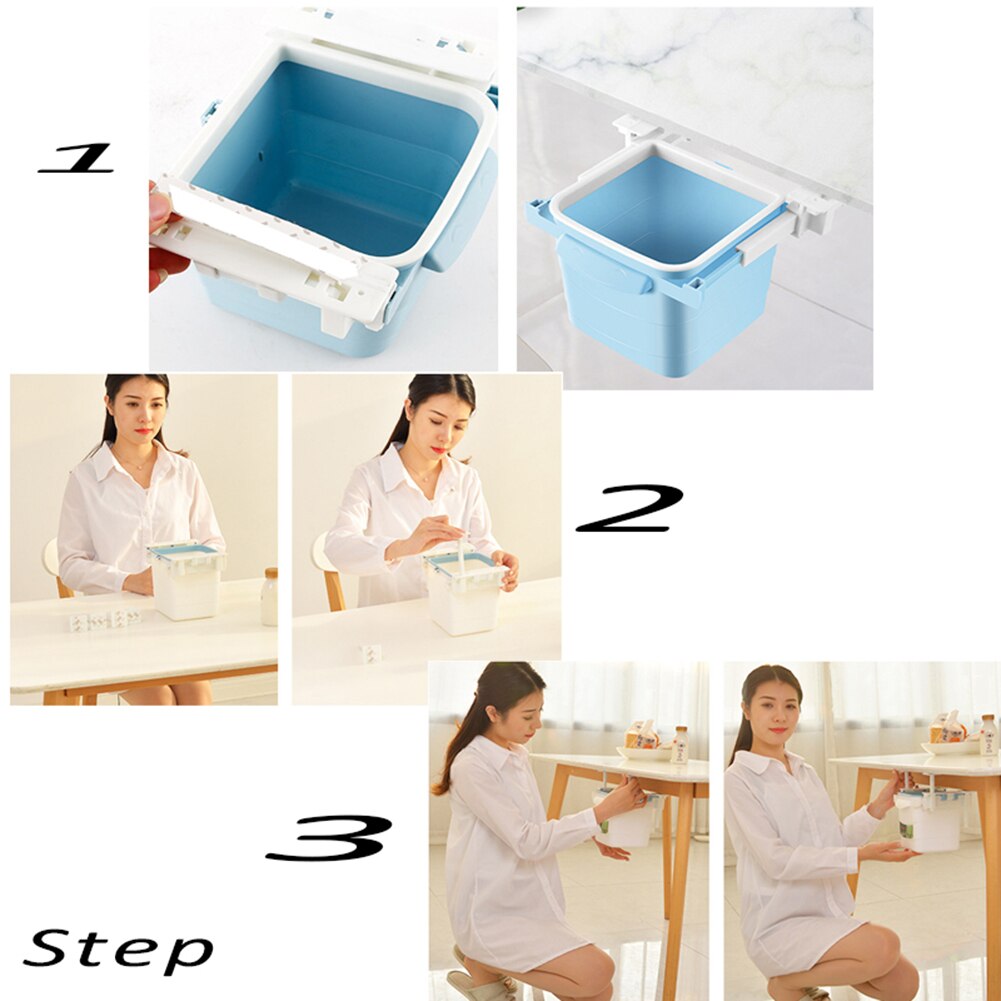 1

2

3

Step