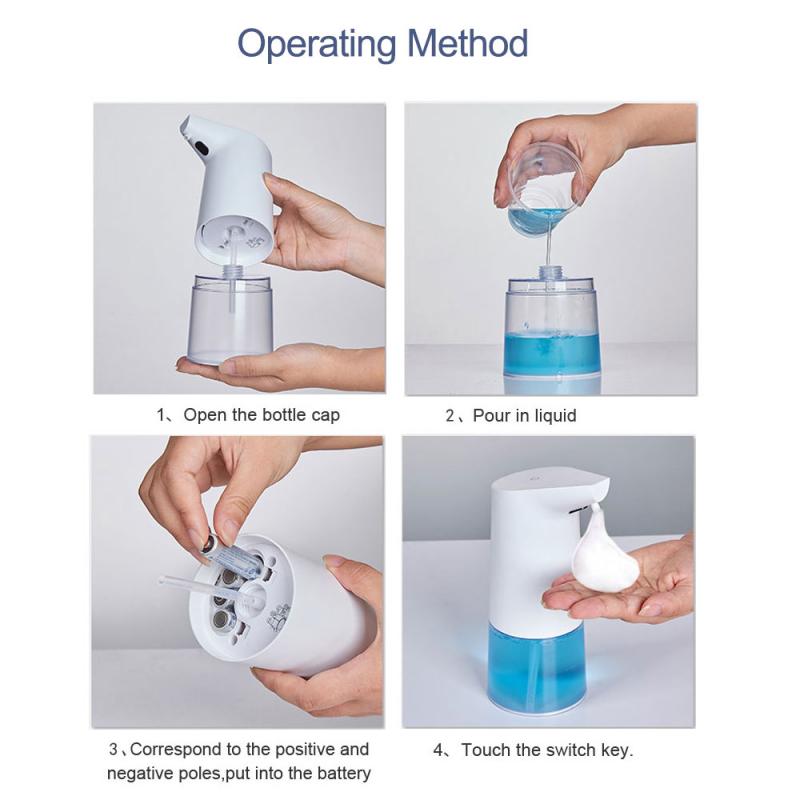 Operating Method

1、Open the bottle cap

2、Pour in liquid

3、Correspond to the positive and negative poles,put into the battery

4、Touch the switch key.