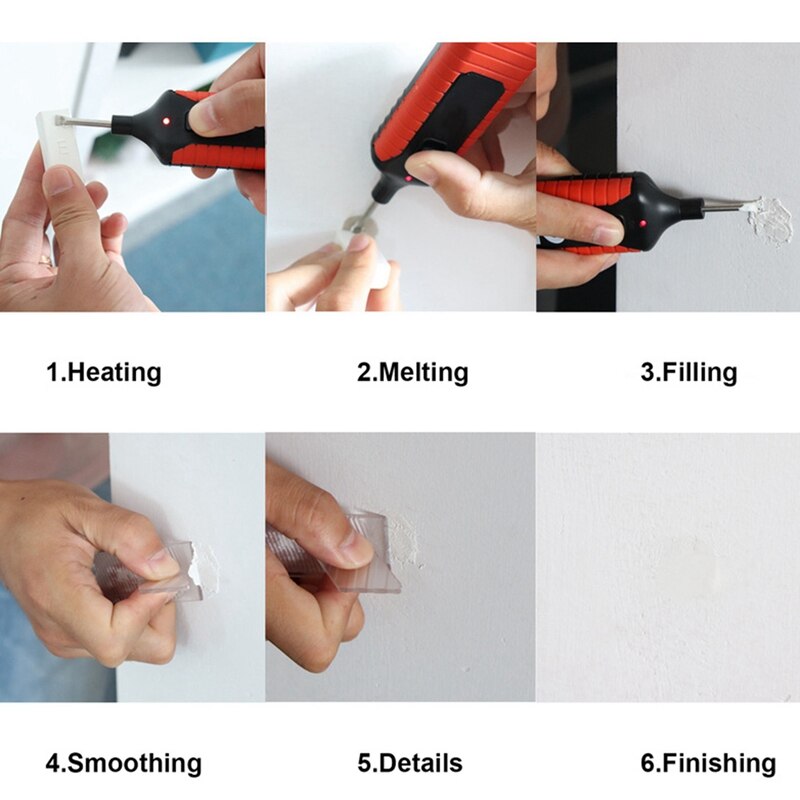 1.Heating

2.Melting

3.Filling

4.Smoothing

5.Details

6.Finishing