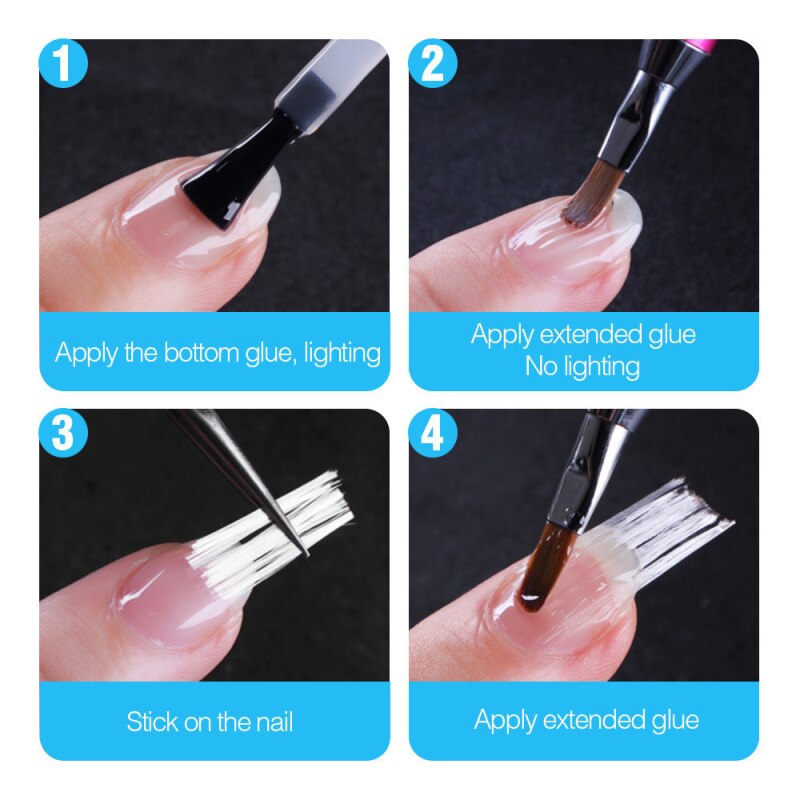 1

Apply the bottom glue, lighting

2

Apply extended glue
No lighting

3

Stick on the nail

4

Apply extended glue