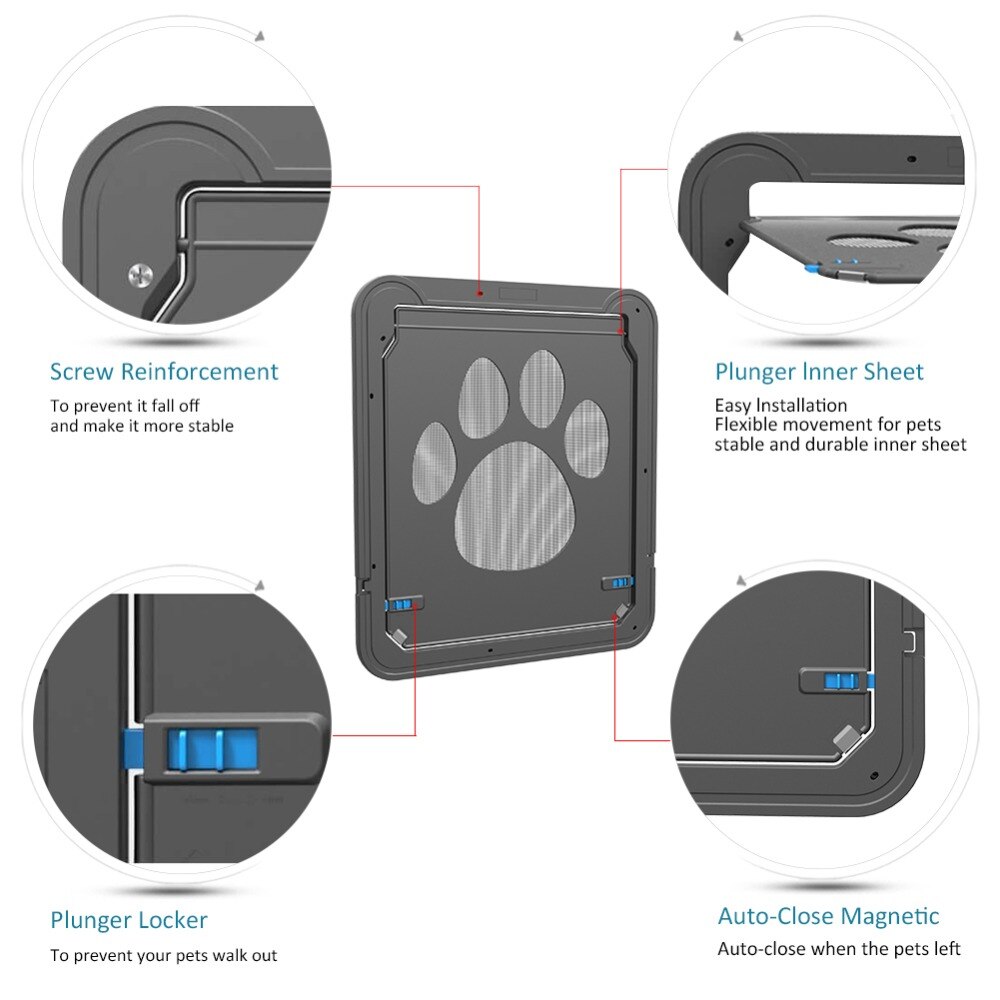 Screw Reinforcement
To prevent it fall off and make it more stable

Plunger Inner Sheet
Easy Installation
Flexible movement for pets
stable and durable inner sheet

Plunger Locker
To prevent your pets walk out

Auto-Close Magnetic
Auto-close when the pets left