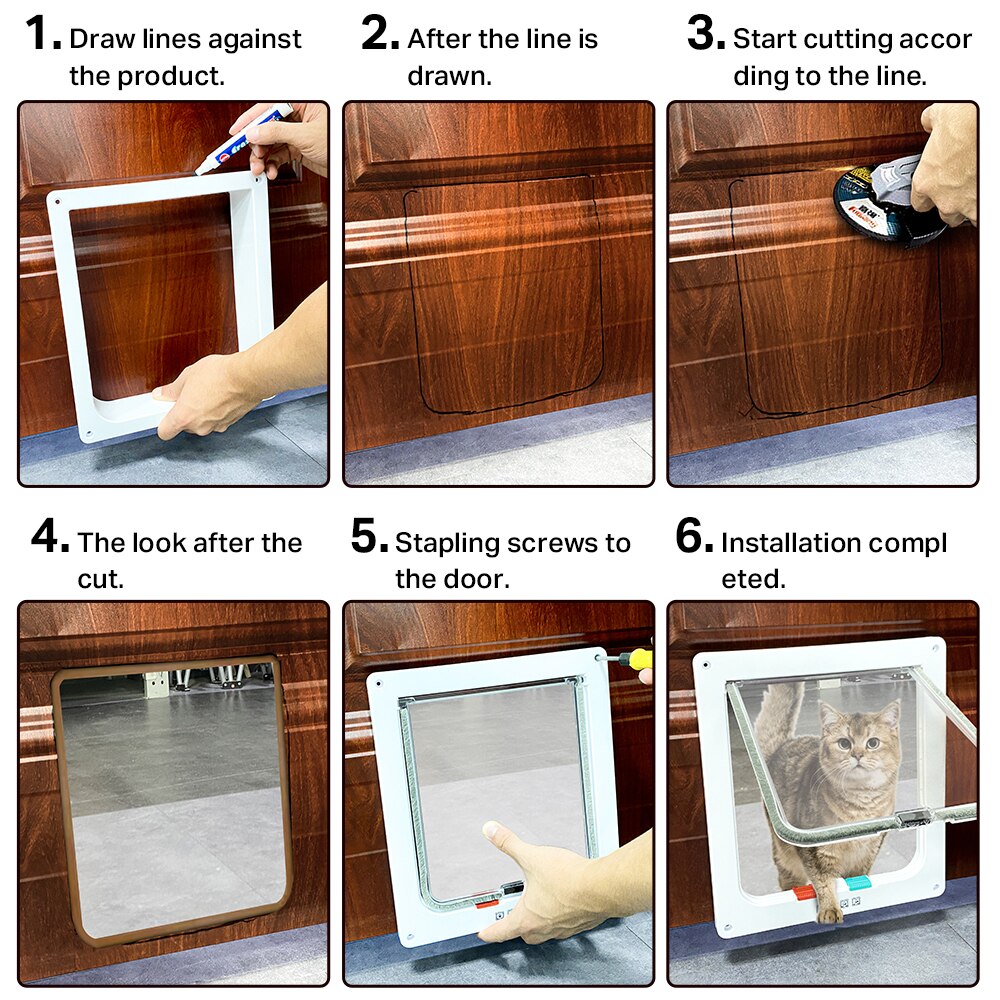 1. Draw lines against the product.

2. After the line is drawn.

3. Start cutting accor ding to the line.

4. The look after the cut.

5. Stapling screws to the door.

6. Installation compl eted.