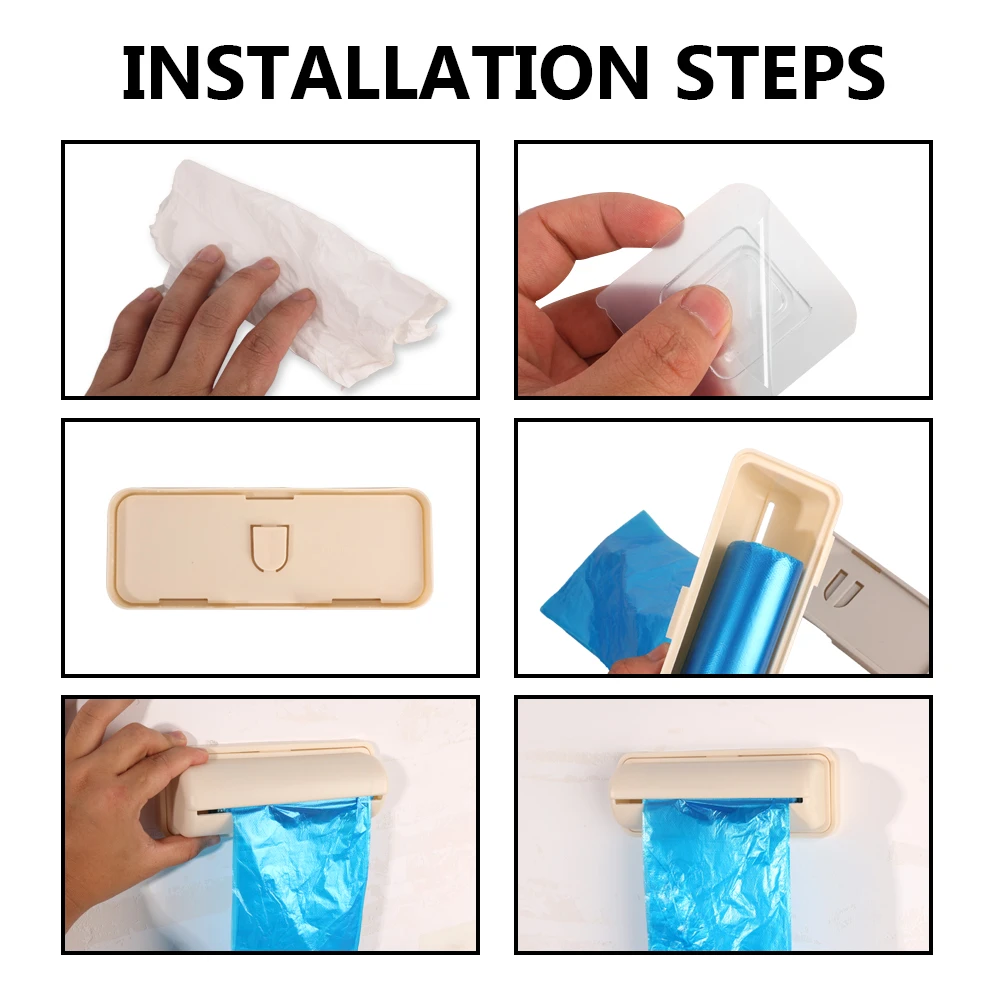 INSTALLATION STEPS