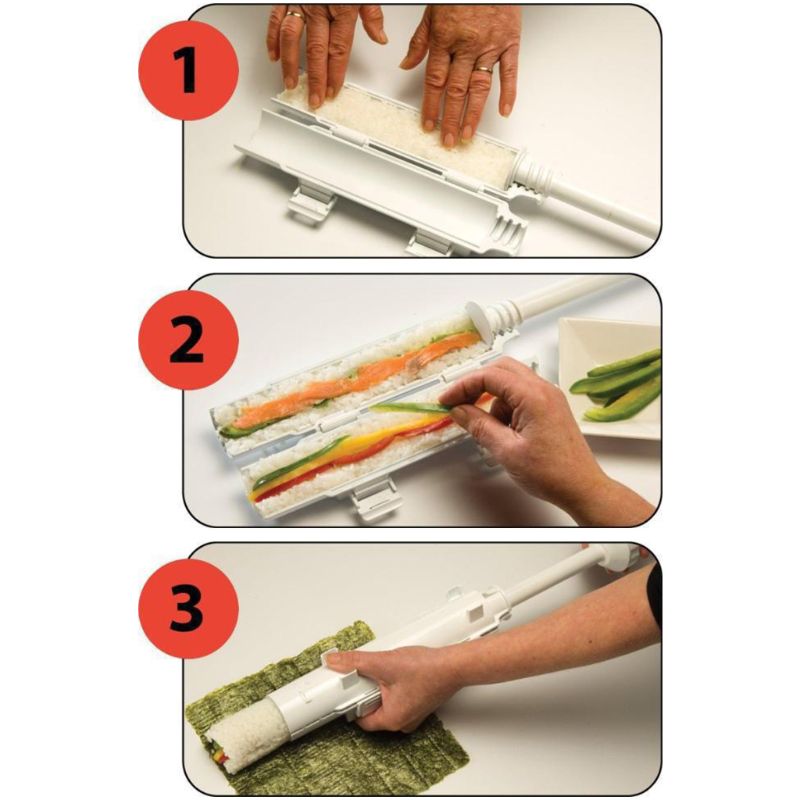 1

2

3