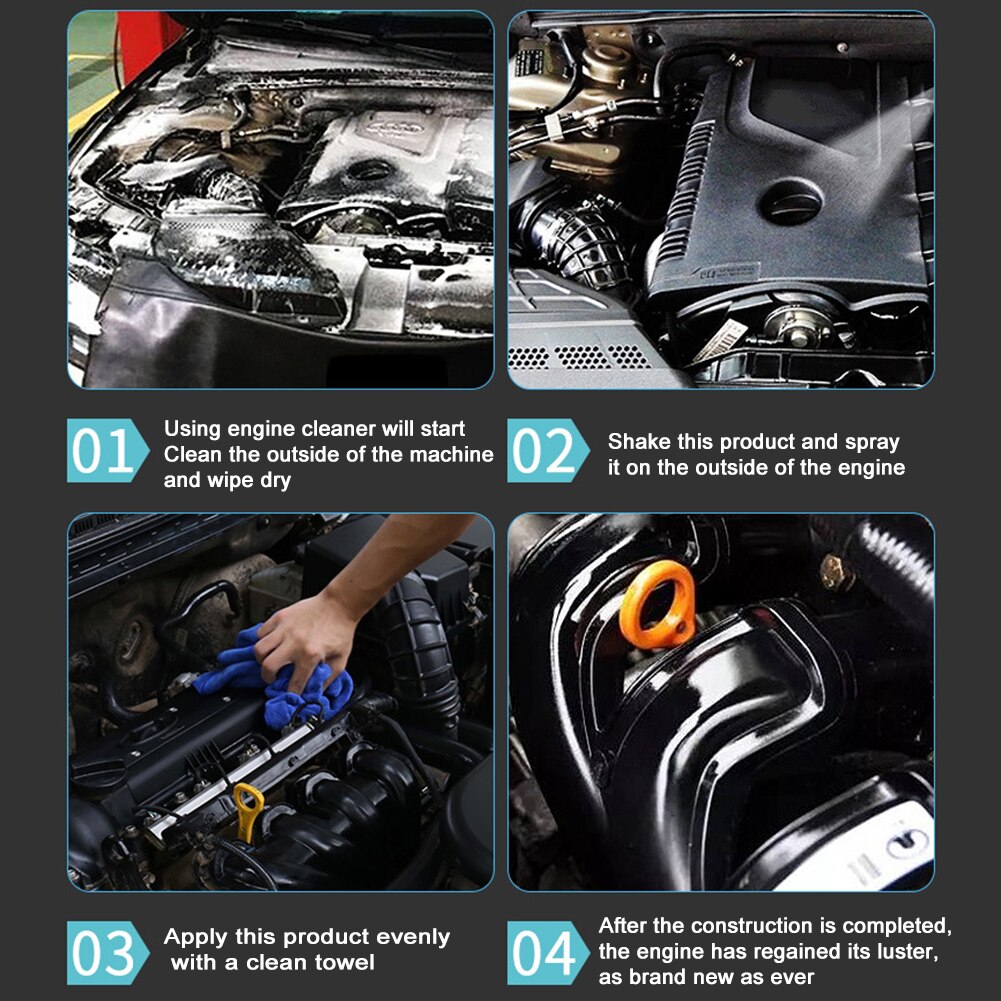 01 Using engine cleaner will start Clean the outside of the machine and wipe dry

02 Shake this product and spray it on the outside of the engine

03 Apply this product evenly with a clean towel

04 After the construction is completed, the engine has regained its luster, as brand new as ever