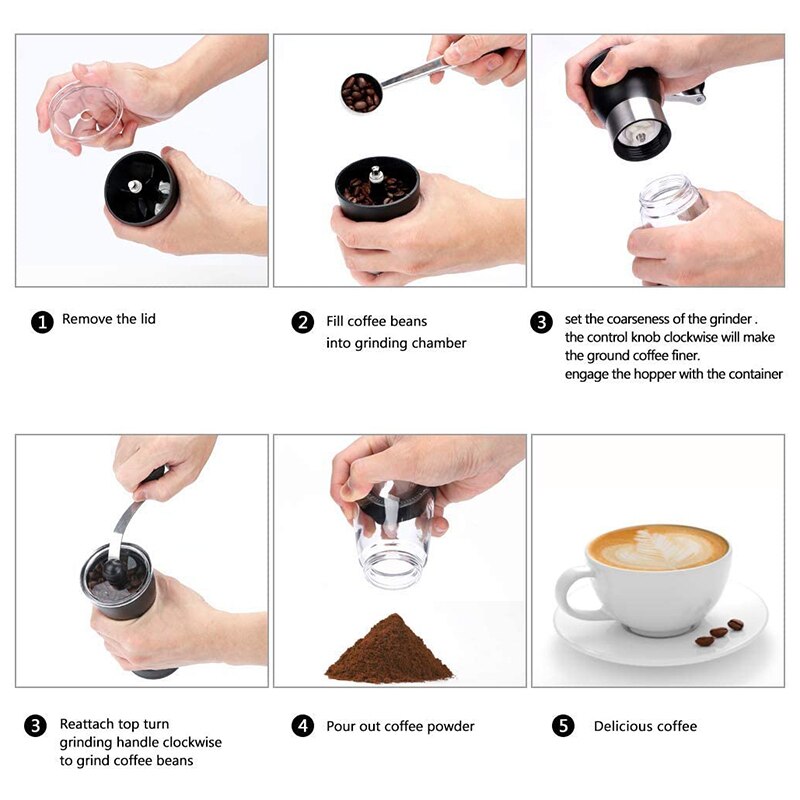 1 Remove the lid

2 Fill coffee beans into grinding chamber

3 set the coarseness of the grinder . the control knob clockwise will make the ground coffee finer. engage the hopper with the container

3 Reattach top turn grinding handle clockwise to grind coffee beans

4 Pour out coffee powder

5 Delicious coffee