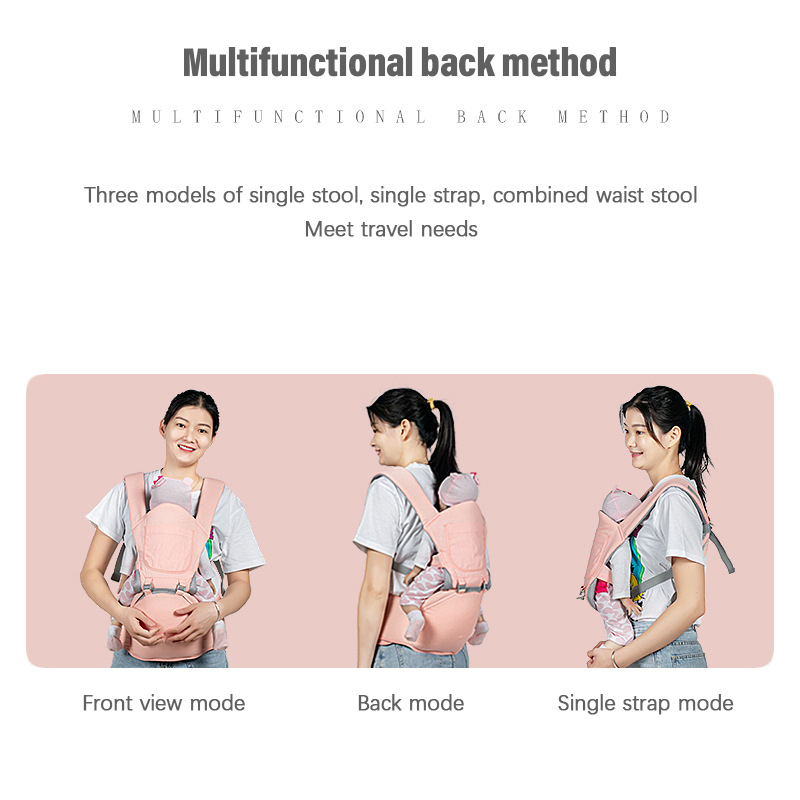 Multifunctional back method

MULTIFUNCTIONAL BACK METHOD

Three models of single stool, single strap, combined waist stool
Meet travel needs

Front view mode

Back mode

Single strap mode