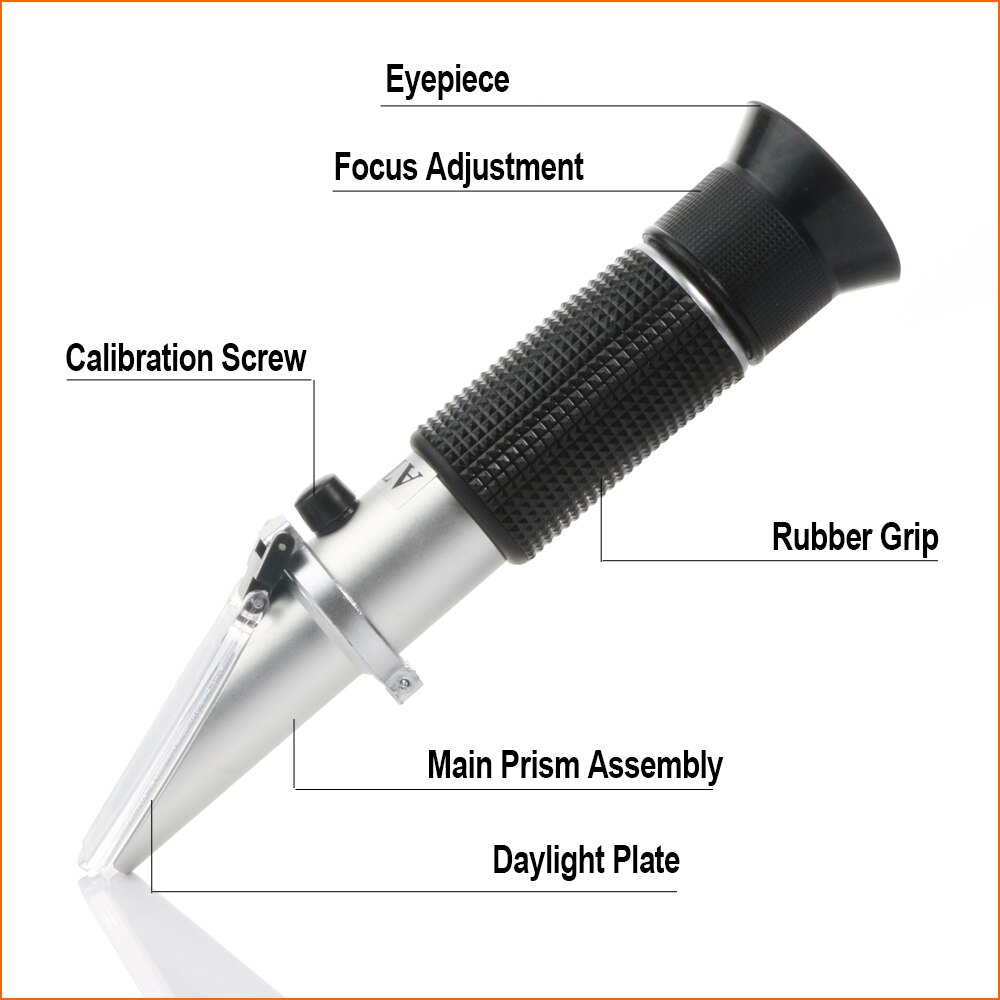 Eyepiece

Focus Adjustment

Calibration Screw

Rubber Grip

Main Prism Assembly

Daylight Plate