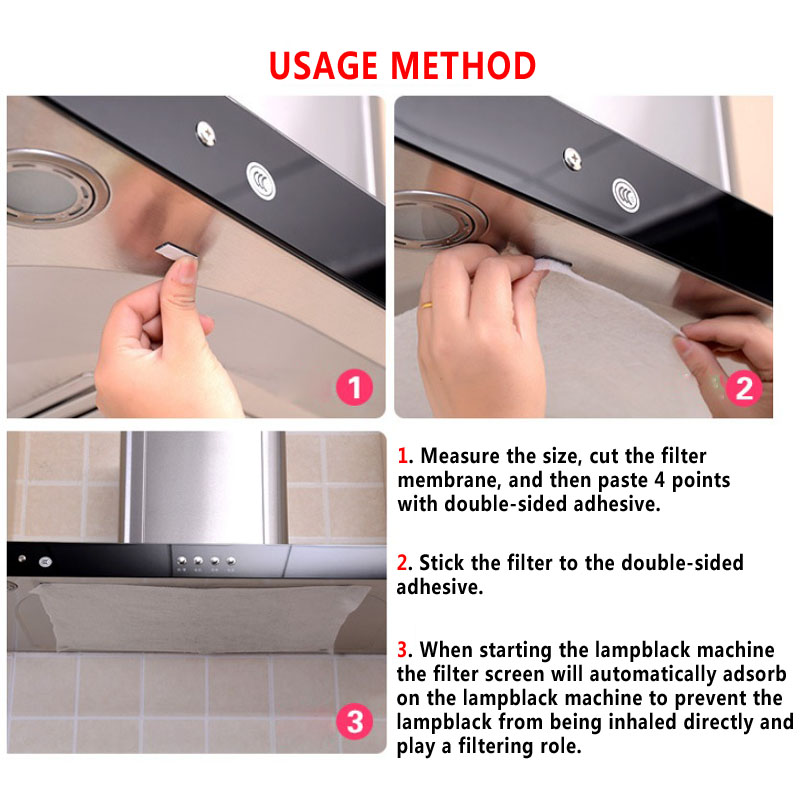 USAGE METHOD

1

2

3

1. Measure the size, cut the filter membrane, and then paste 4 points with double-sided adhesive.

2. Stick the filter to the double-sided adhesive.

3. When starting the lampblack machine the filter screen will automatically adsorb on the lampblack machine to prevent the lampblack from being inhaled directly and play a filtering role.