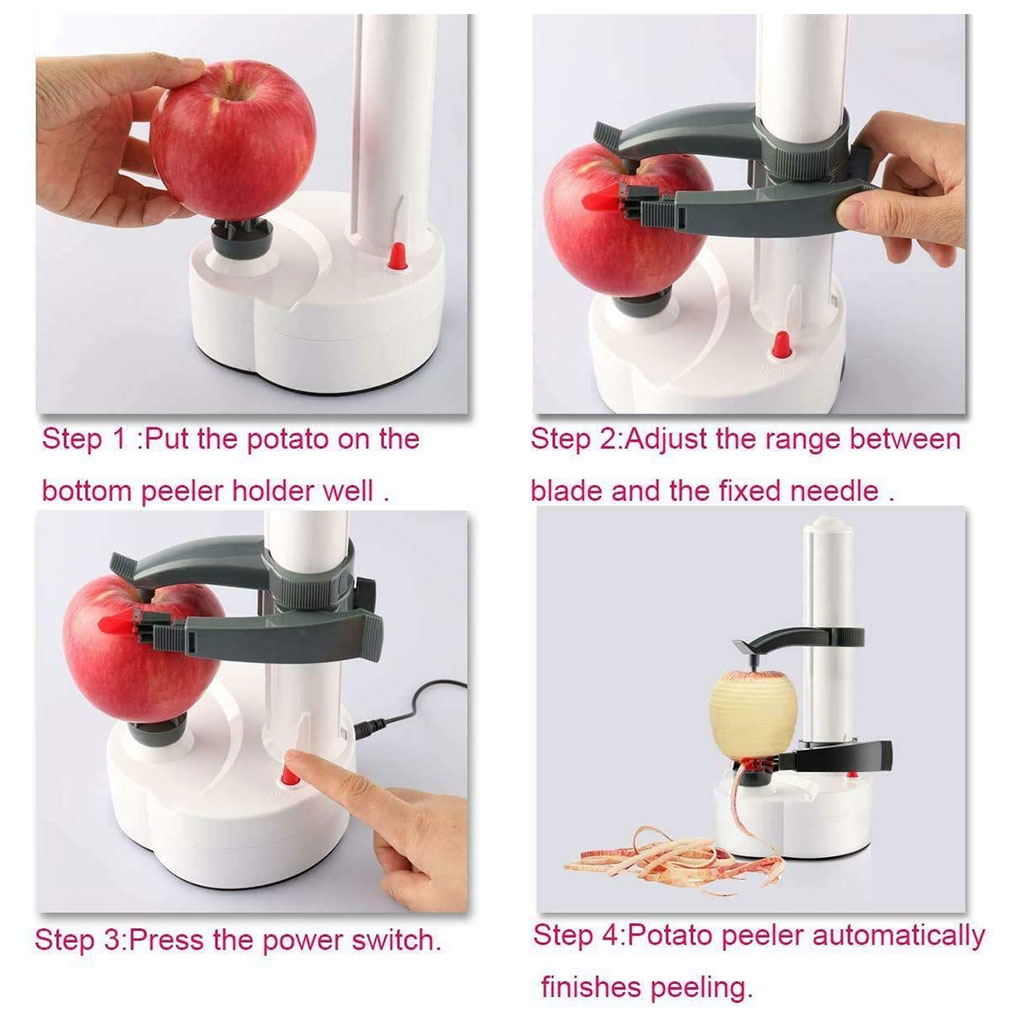 Step 1 :Put the potato on the bottom peeler holder well .

Step 2:Adjust the range between blade and the fixed needle .

Step 3:Press the power switch.

Step 4:Potato peeler automatically finishes peeling.