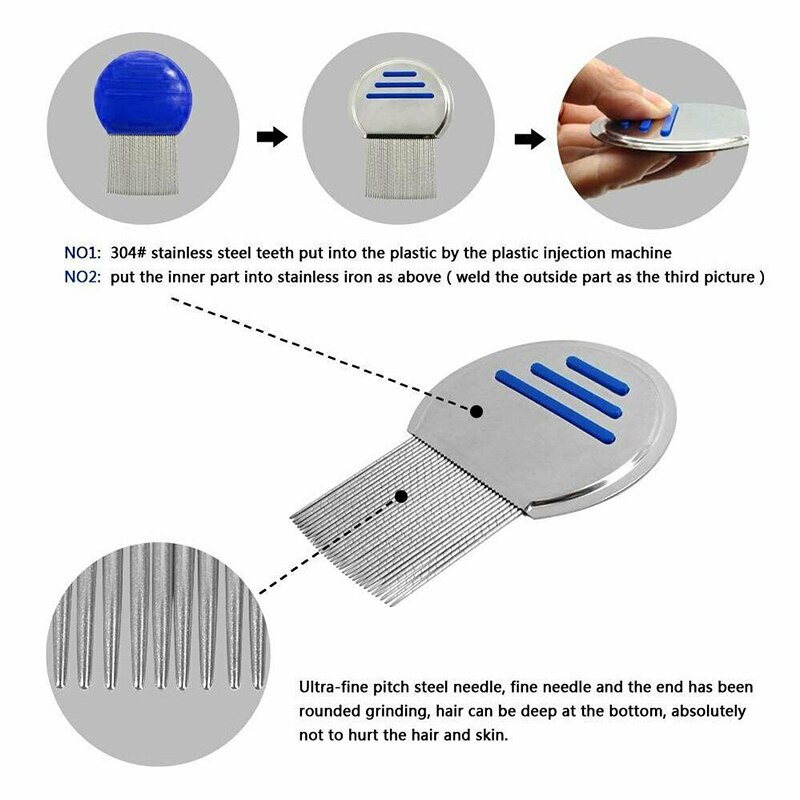 NO1: 304# stainless steel teeth put into the plastic by the plastic injection machine
NO2: put the inner part into stainless iron as above ( weld the outside part as the third picture )

Ultra-fine pitch steel needle, fine needle and the end has been rounded grinding, hair can be deep at the bottom, absolutely not to hurt the hair and skin.