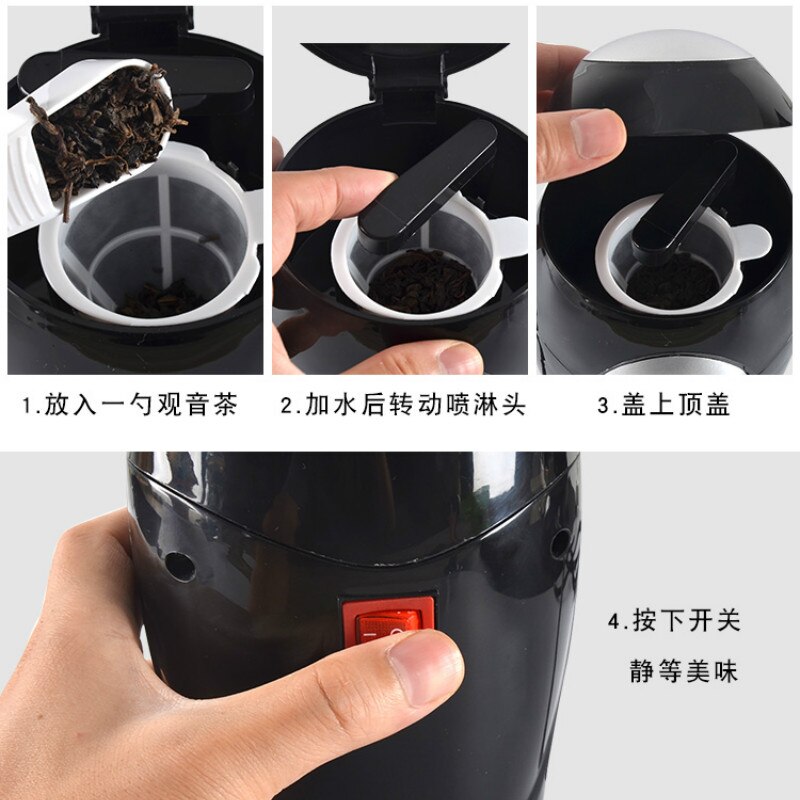 1.放入一勺观音茶

2.加水后转动喷淋头

3.盖上顶盖

4.按下开关
静等美味