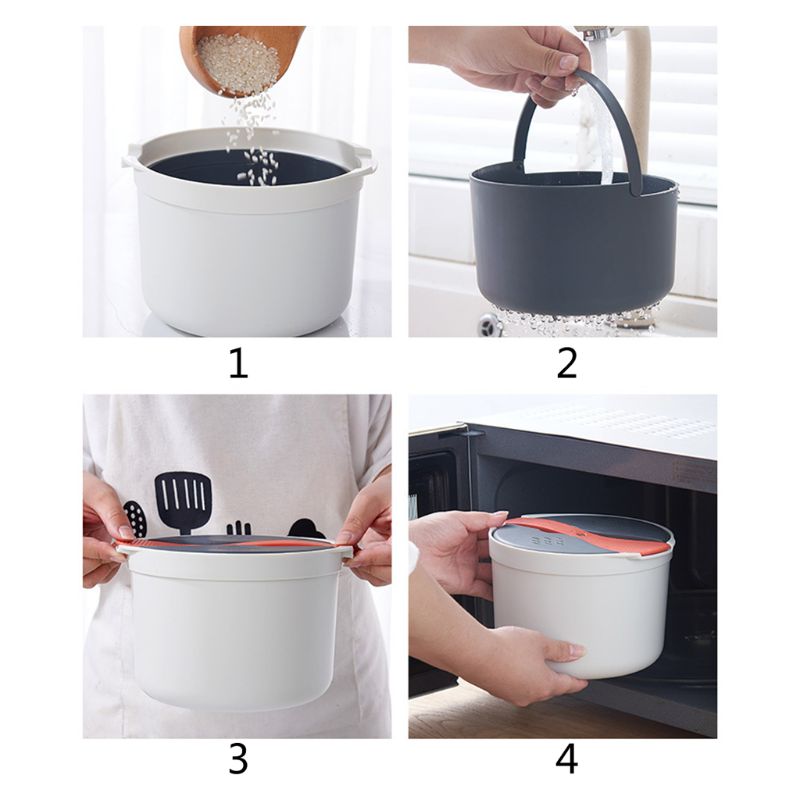 1

2

3

4