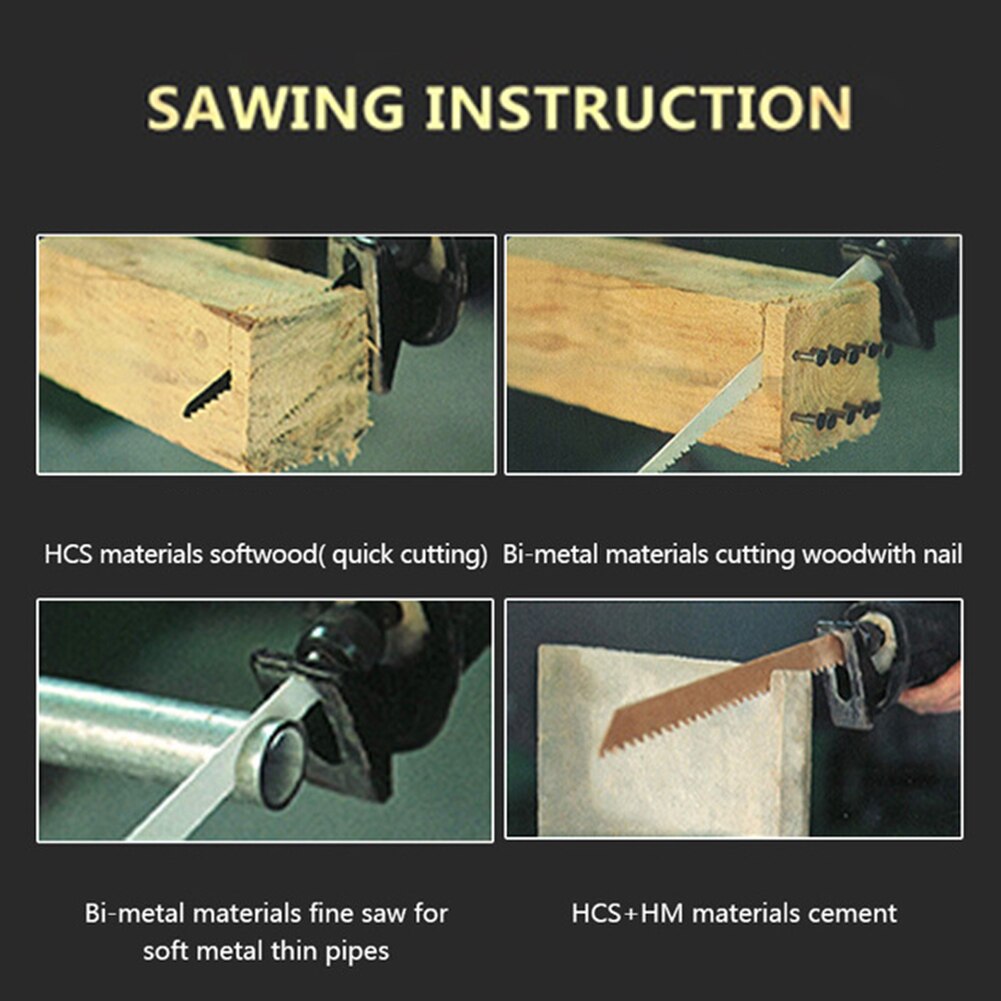 SAWING INSTRUCTION

HCS materials softwood( quick cutting)

Bi-metal materials cutting woodwith nail

Bi-metal materials fine saw for soft metal thin pipes

HCS+HM materials cement