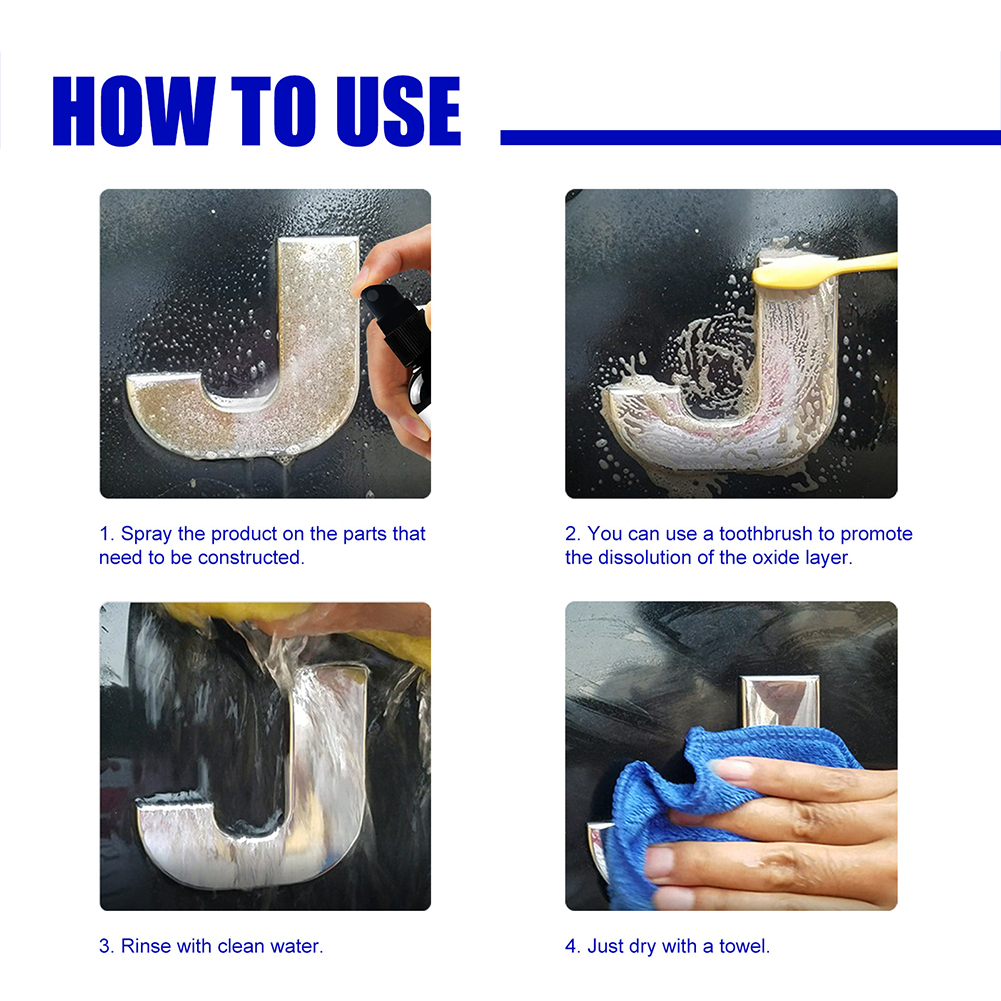 HOW TO USE

1. Spray the product on the parts that need to be constructed.

2. You can use a toothbrush to promote the dissolution of the oxide layer.

3. Rinse with clean water.

4. Just dry with a towel.