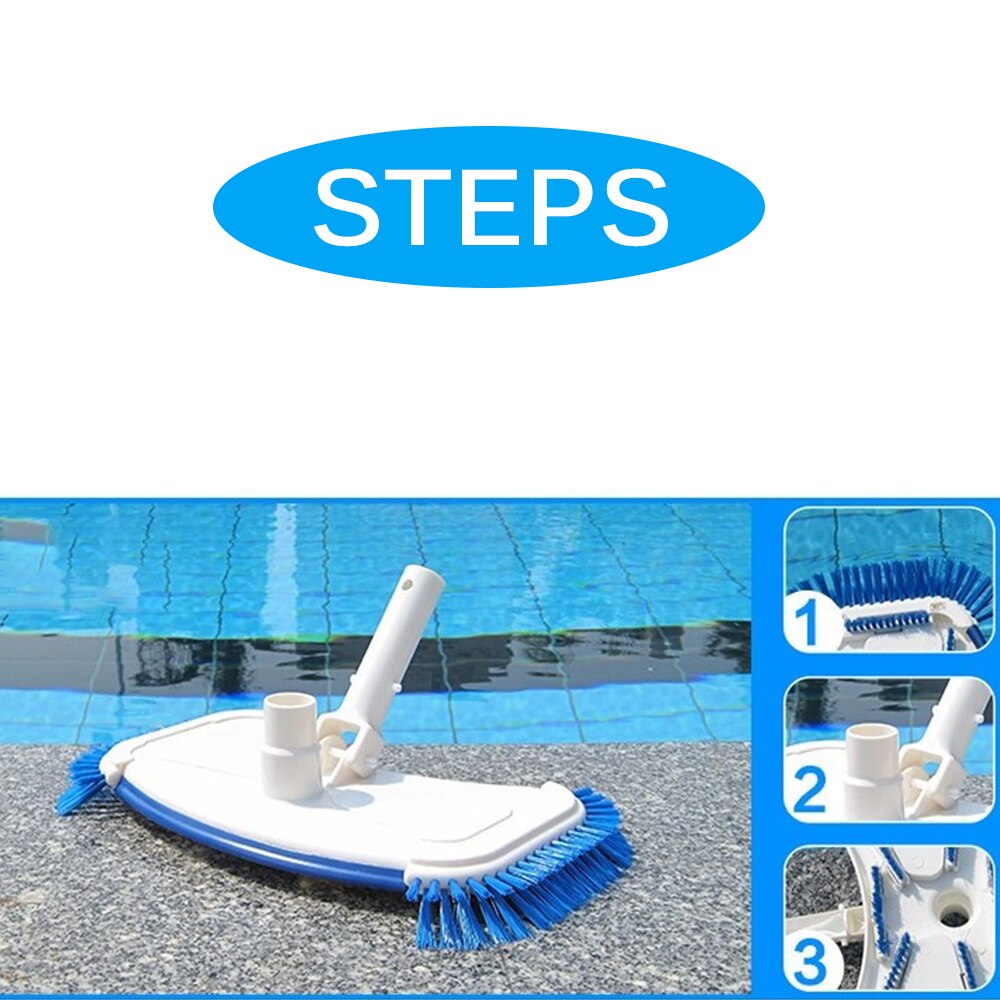 STEPS

1

2

3