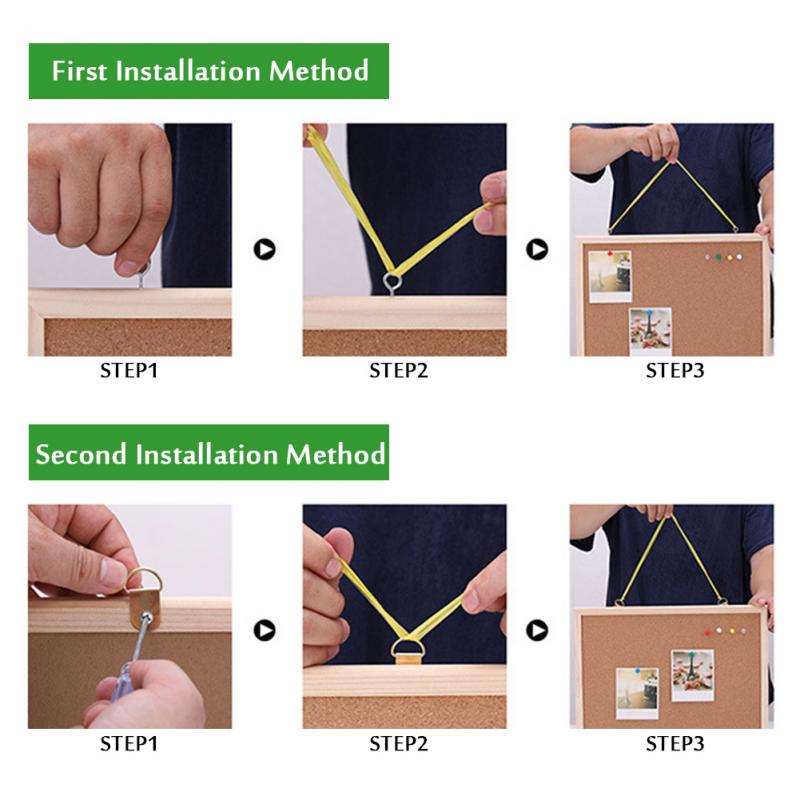 First Installation Method

STEP1

STEP2

STEP3

Second Installation Method

STEP1

STEP2

STEP3