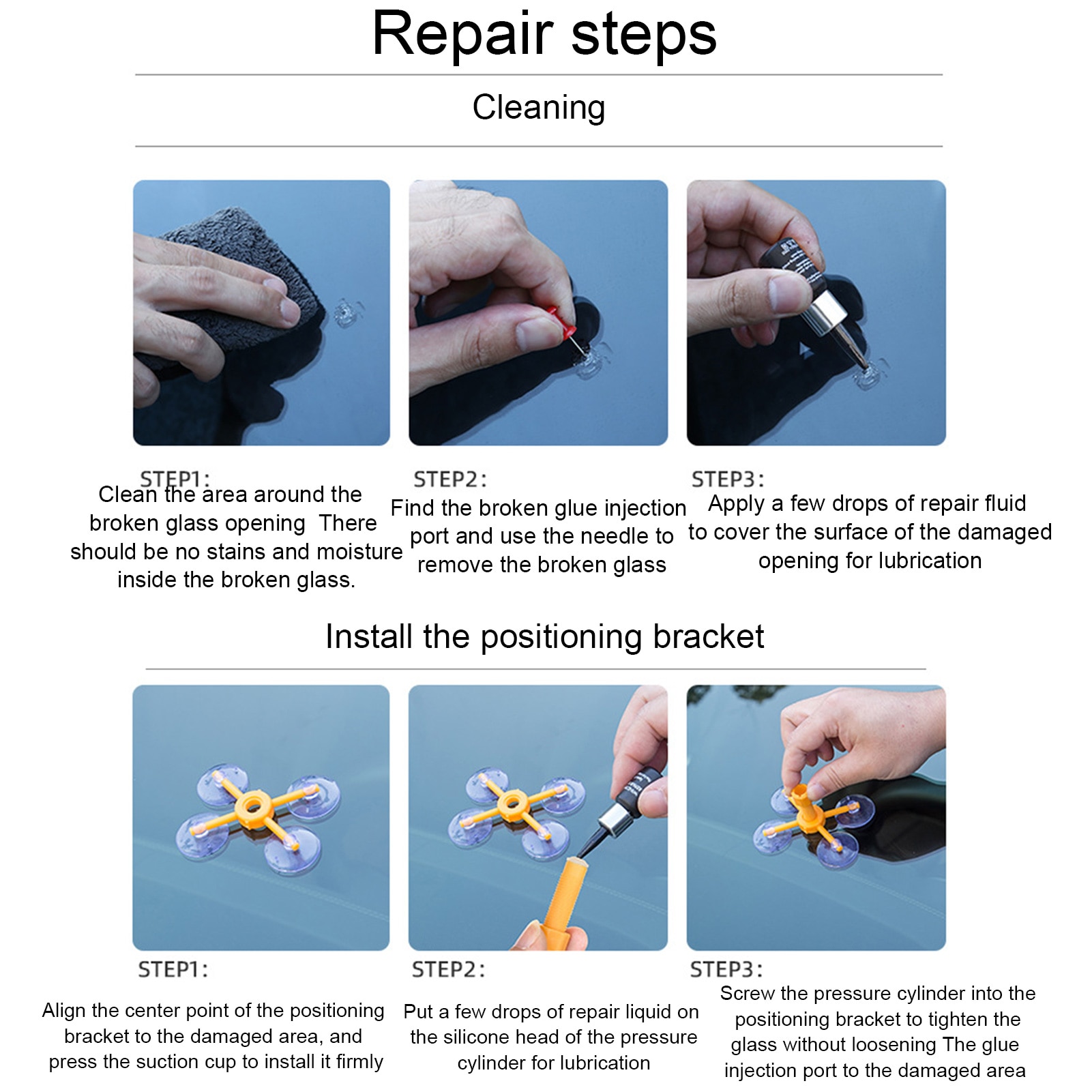 Repair steps

Cleaning

STEP1:
Clean the area around the broken glass opening There should be no stains and moisture inside the broken glass.

STEP2:
Find the broken glue injection port and use the needle to remove the broken glass

STEP3:
Apply a few drops of repair fluid to cover the surface of the damaged opening for lubrication

Install the positioning bracket

STEP1:
Align the center point of the positioning bracket to the damaged area, and press the suction cup to install it firmly

STEP2:
Put a few drops of repair liquid on the silicone head of the pressure cylinder for lubrication

STEP3:
Screw the pressure cylinder into the positioning bracket to tighten the glass without loosening The glue injection port to the damaged area