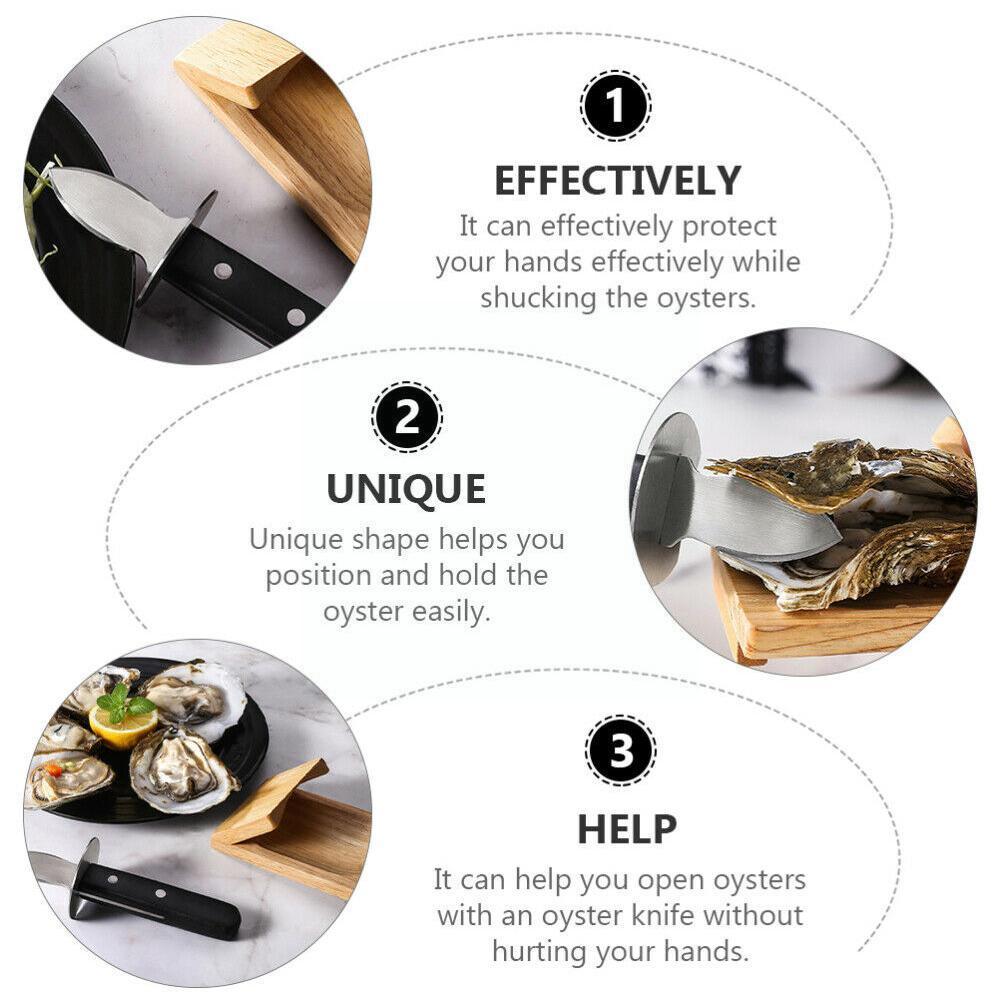 1

EFFECTIVELY

It can effectively protect your hands effectively while shucking the oysters.

2

UNIQUE

Unique shape helps you position and hold the oyster easily.

3

HELP

It can help you open oysters with an oyster knife without hurting your hands.