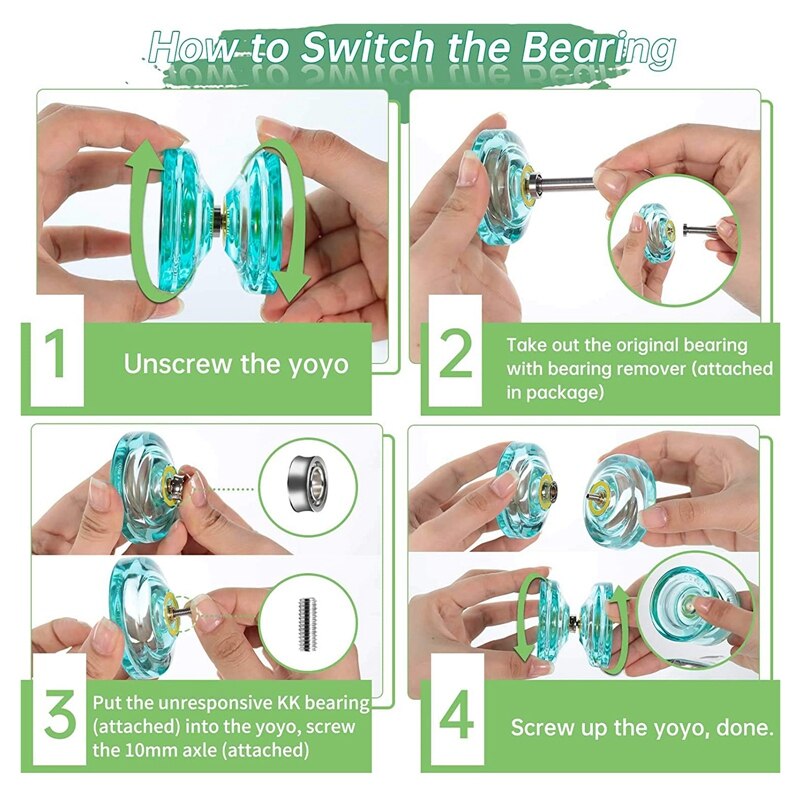 How to Switch the Bearing

1

Unscrew the yoyo

2

Take out the original bearing with bearing remover (attached in package)

3

Put the unresponsive KK bearing (attached) into the yoyo, screw the 10mm axle (attached)

4

Screw up the yoyo, done.