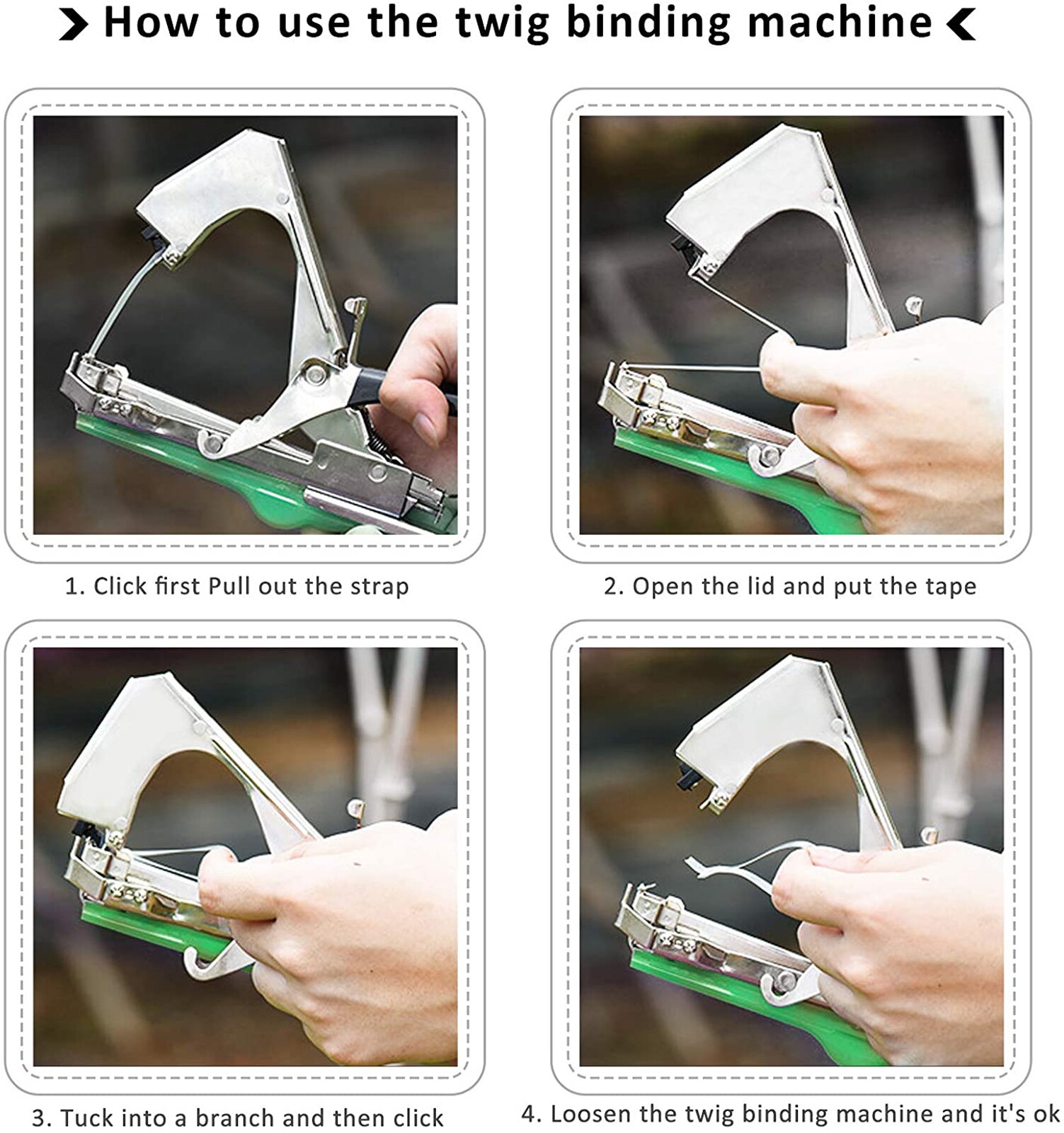 How to use the twig binding machine

1. Click first Pull out the strap

2. Open the lid and put the tape

3. Tuck into a branch and then click

4. Loosen the twig binding machine and it's ok