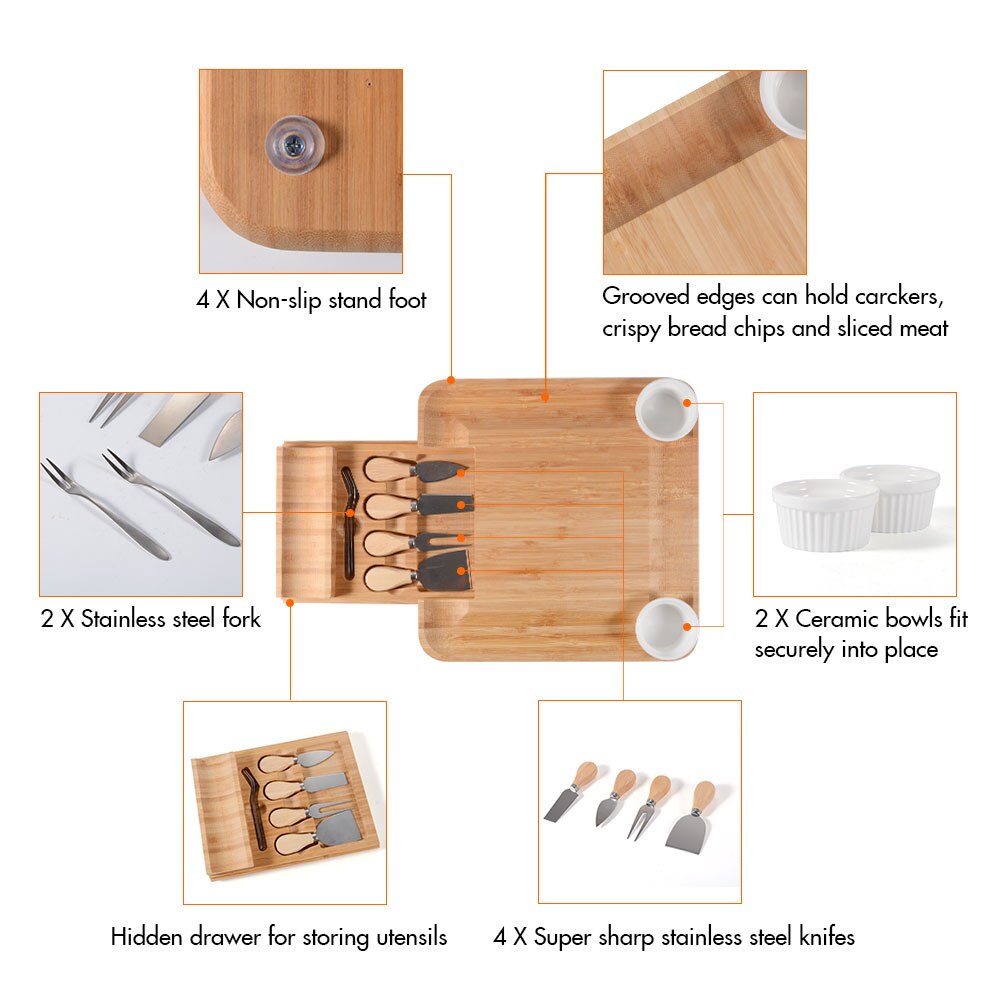 4 X Non-slip stand foot

Grooved edges can hold carckers, crispy bread chips and sliced meat

2 X Stainless steel fork

2 X Ceramic bowls fit securely into place

Hidden drawer for storing utensils

4 X Super sharp stainless steel knifes