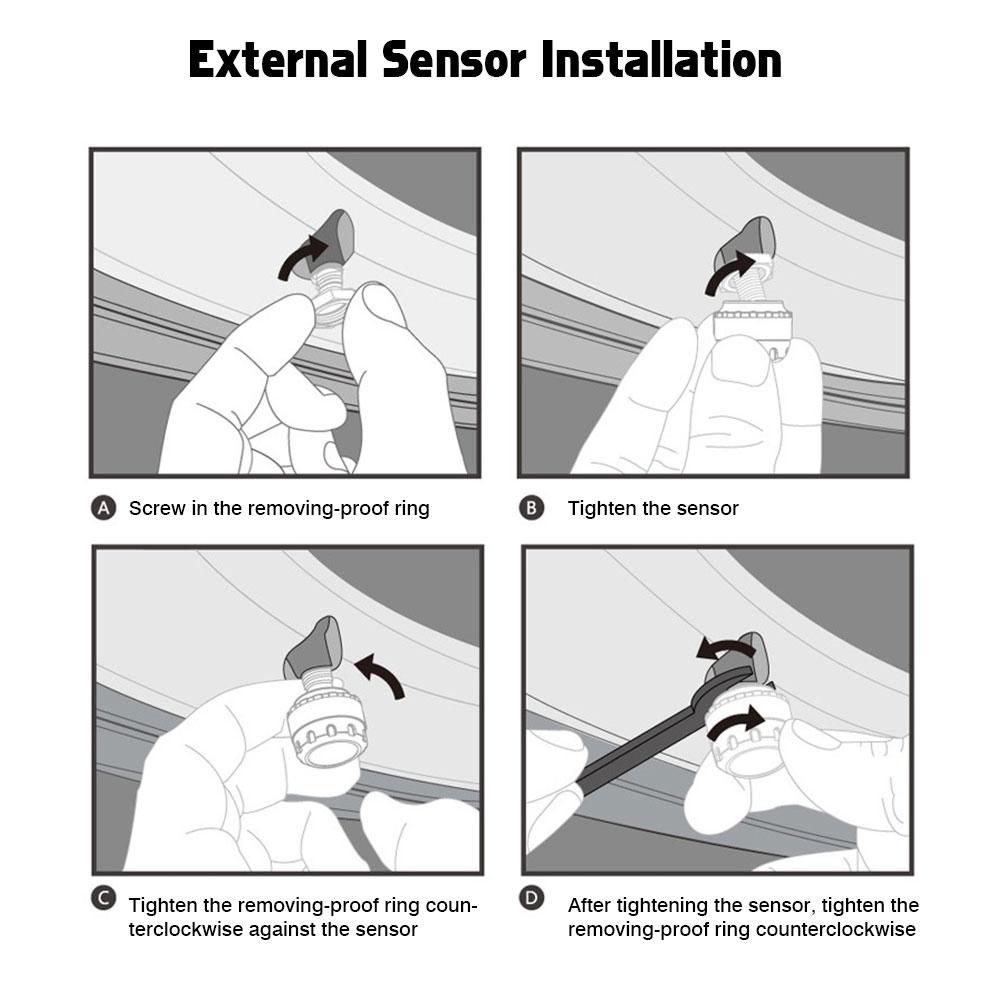 External Sensor Installation

A Screw in the removing-proof ring

B Tighten the sensor

C Tighten the removing-proof ring counterclockwise against the sensor

D After tightening the sensor, tighten the removing-proof ring counterclockwise