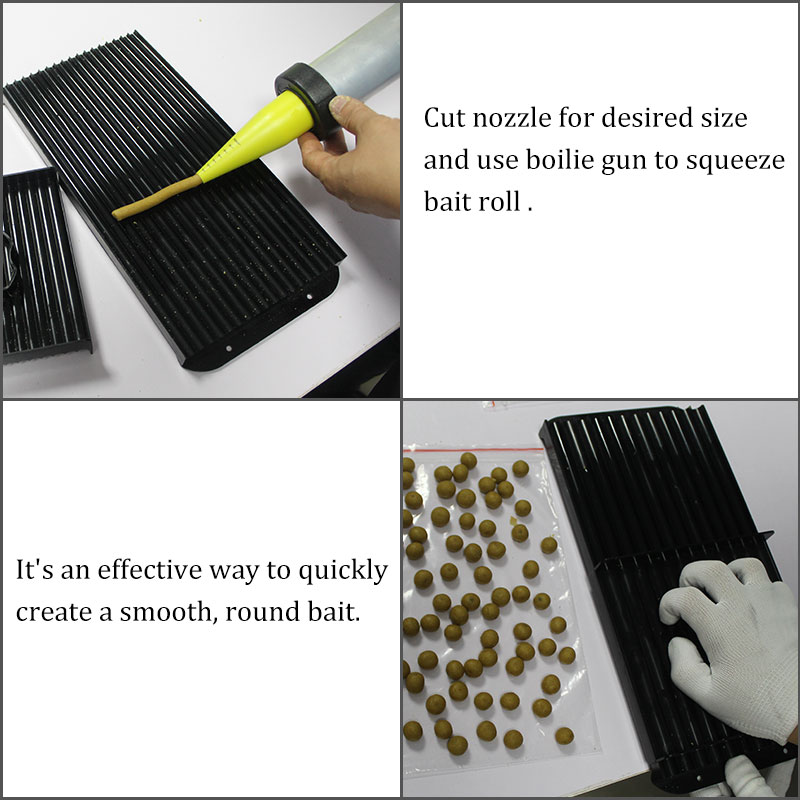 Cut nozzle for desired size and use boilie gun to squeeze bait roll .

It's an effective way to quickly create a smooth, round bait.