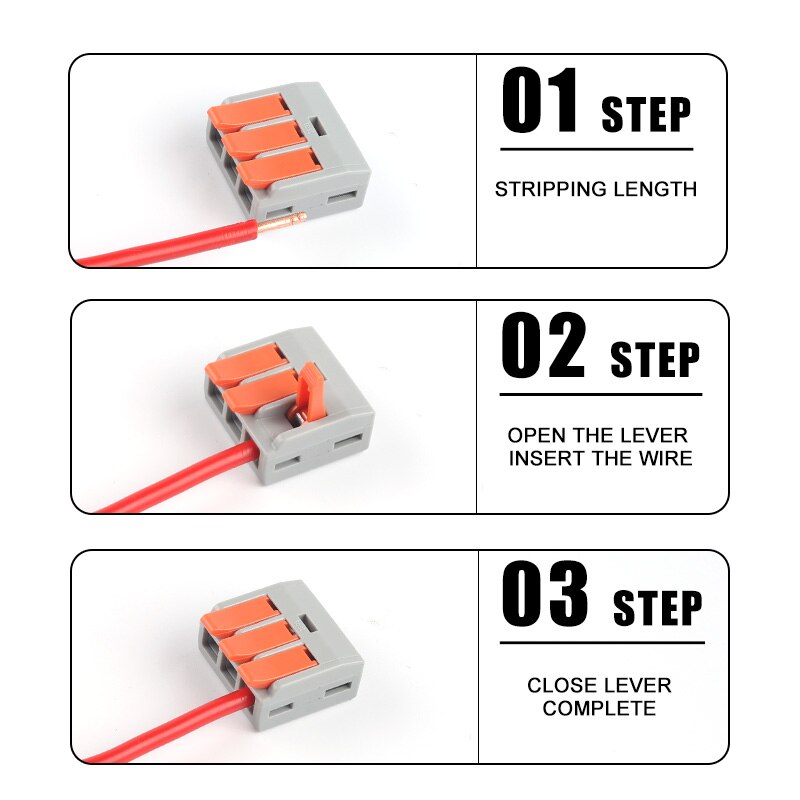 01 STEP

STRIPPING LENGTH

02 STEP

OPEN THE LEVER
INSERT THE WIRE

03 STEP

CLOSE LEVER
COMPLETE