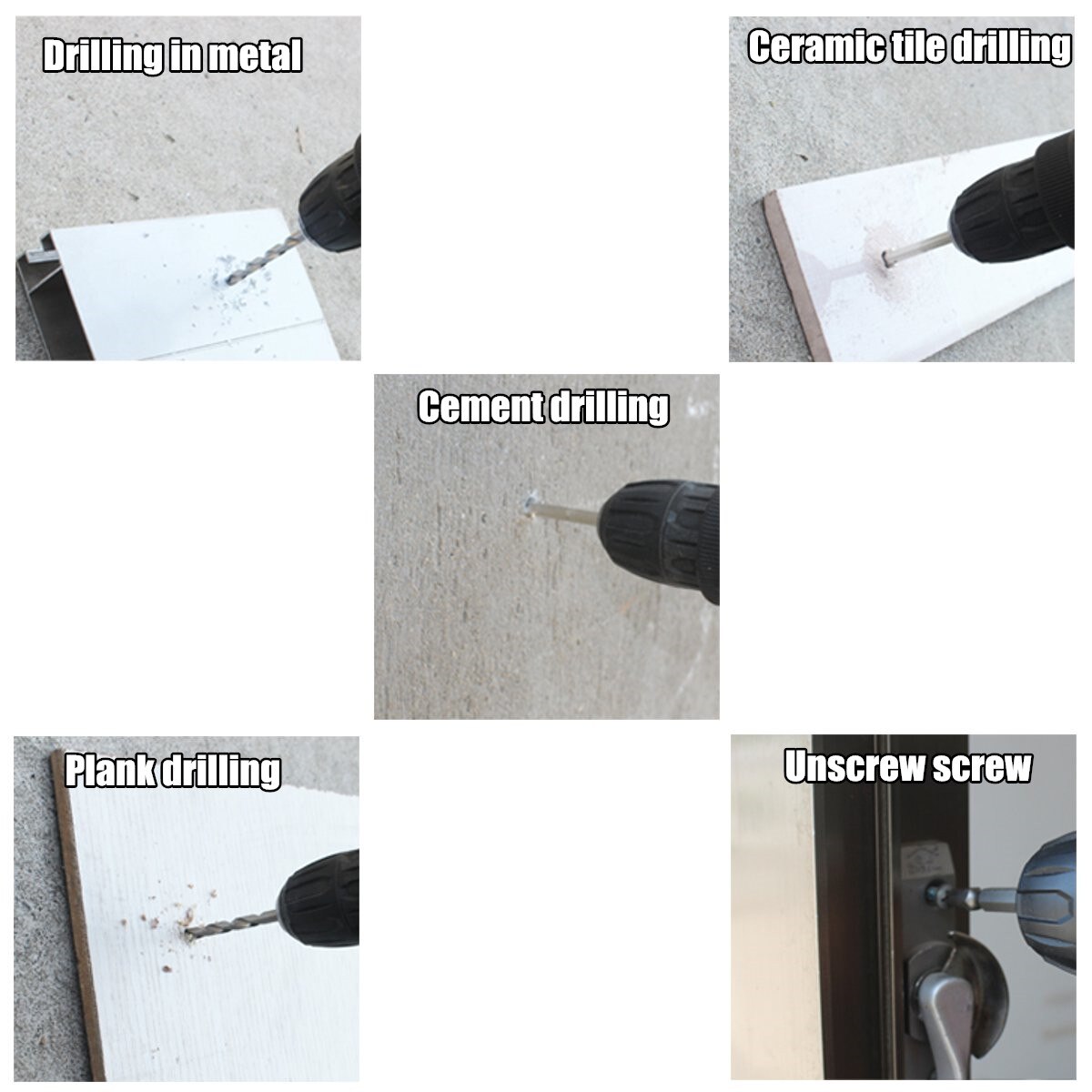 Drilling in metal

Ceramic tile drilling

Cement drilling

Plank drilling

Unscrew screw