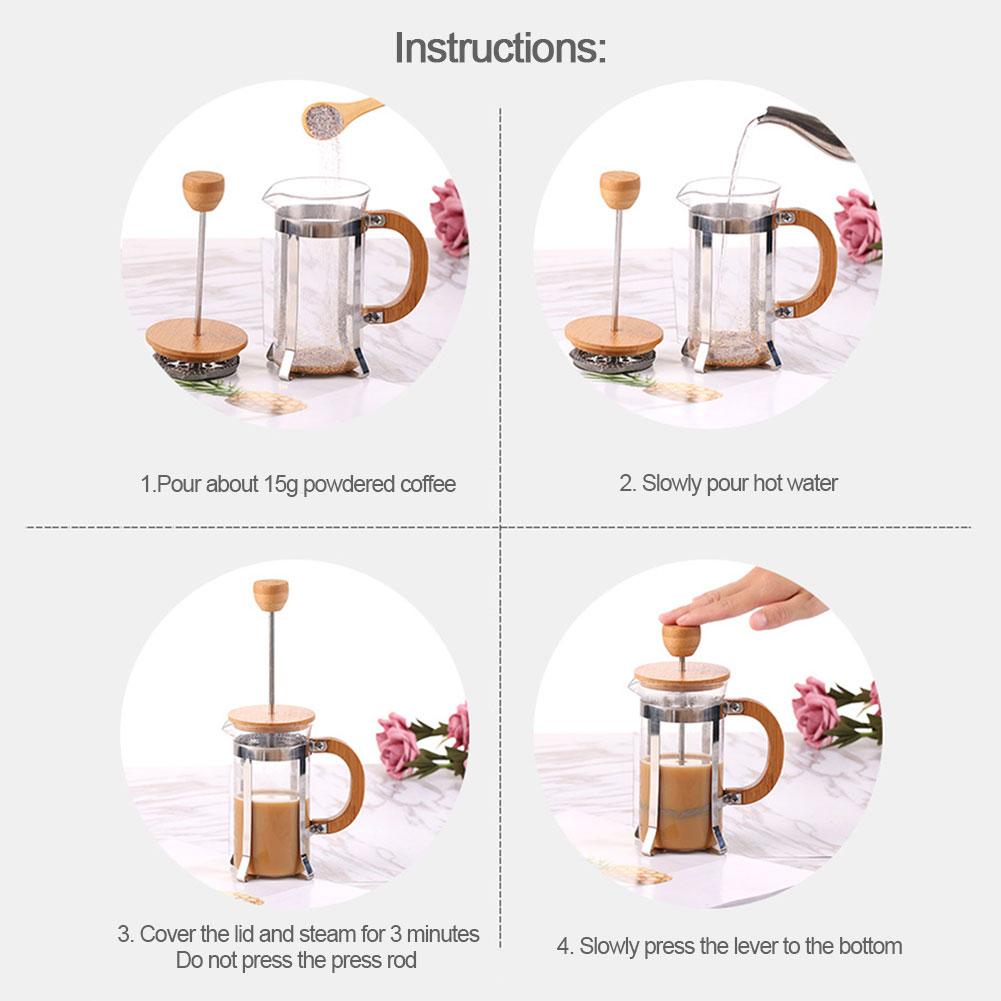 Instructions:

1.Pour about 15g powdered coffee

2. Slowly pour hot water

3. Cover the lid and steam for 3 minutes
Do not press the press rod

4. Slowly press the lever to the bottom