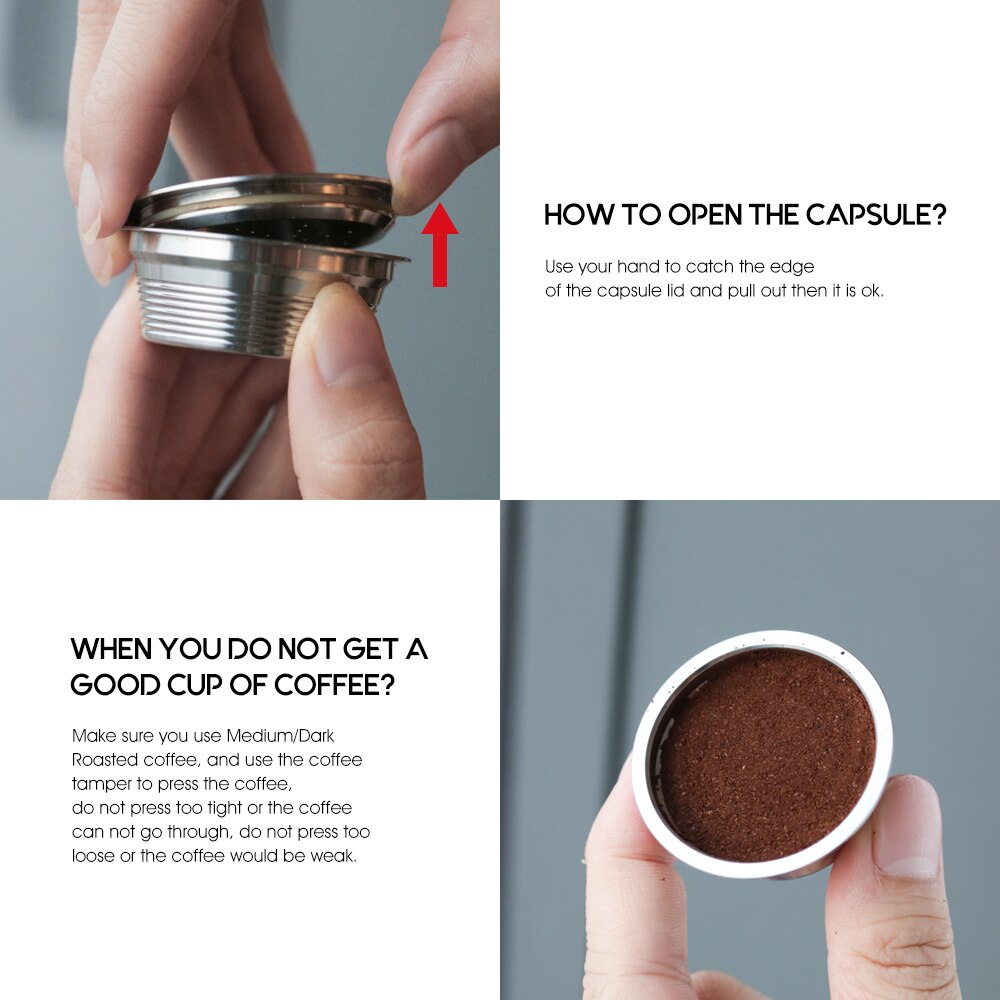 HOW TO OPEN THE CAPSULE?

Use your hand to catch the edge of the capsule lid and pull out then it is ok.

WHEN YOU DO NOT GET A GOOD CUP OF COFFEE?

Make sure you use Medium/Dark Roasted coffee, and use the coffee tamper to press the coffee, do not press too tight or the coffee can not go through, do not press too loose or the coffee would be weak.