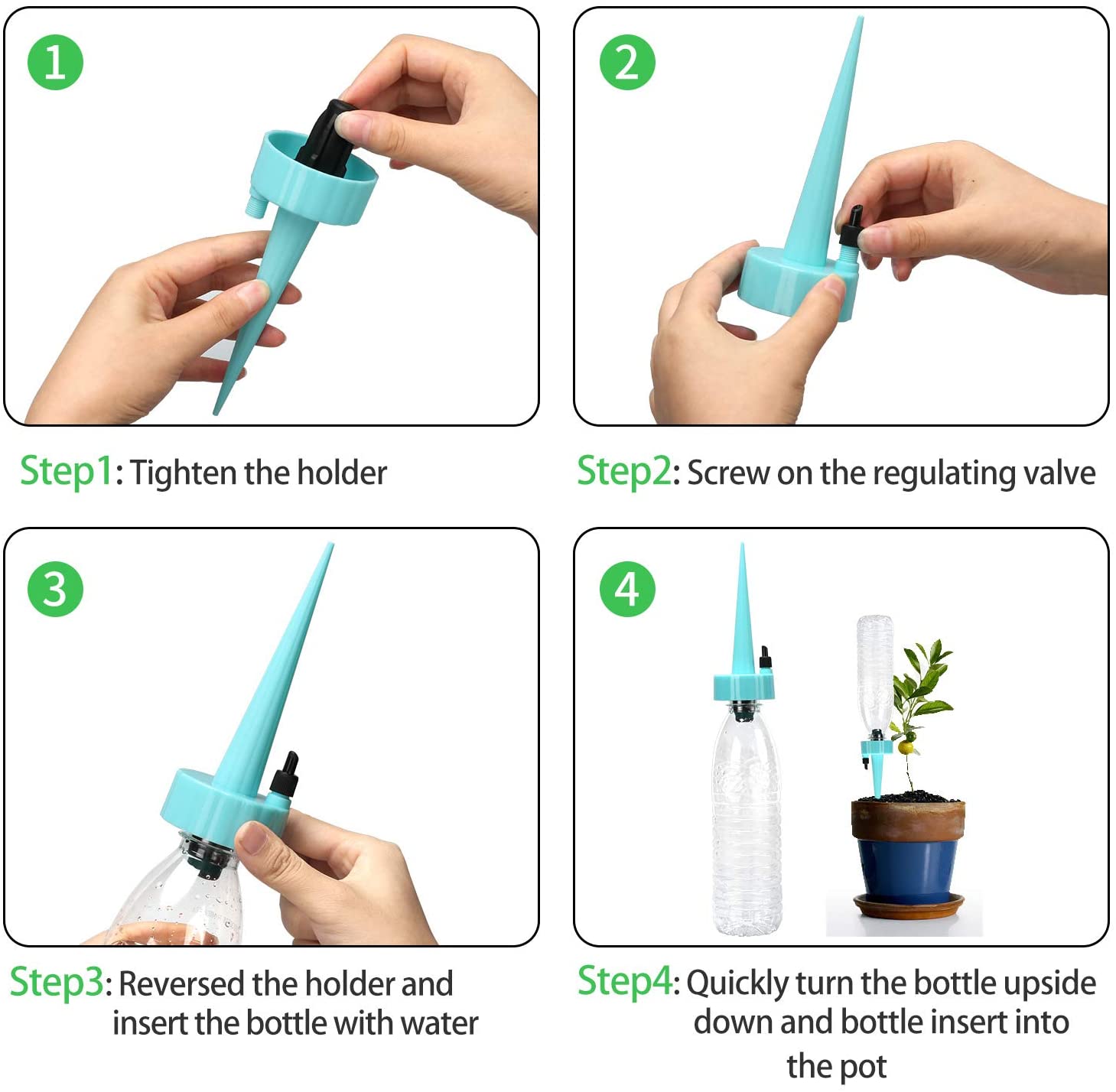 1

Step1: Tighten the holder

2

Step2: Screw on the regulating valve

3

Step3: Reversed the holder and insert the bottle with water

4

Step4: Quickly turn the bottle upside down and bottle insert into the pot