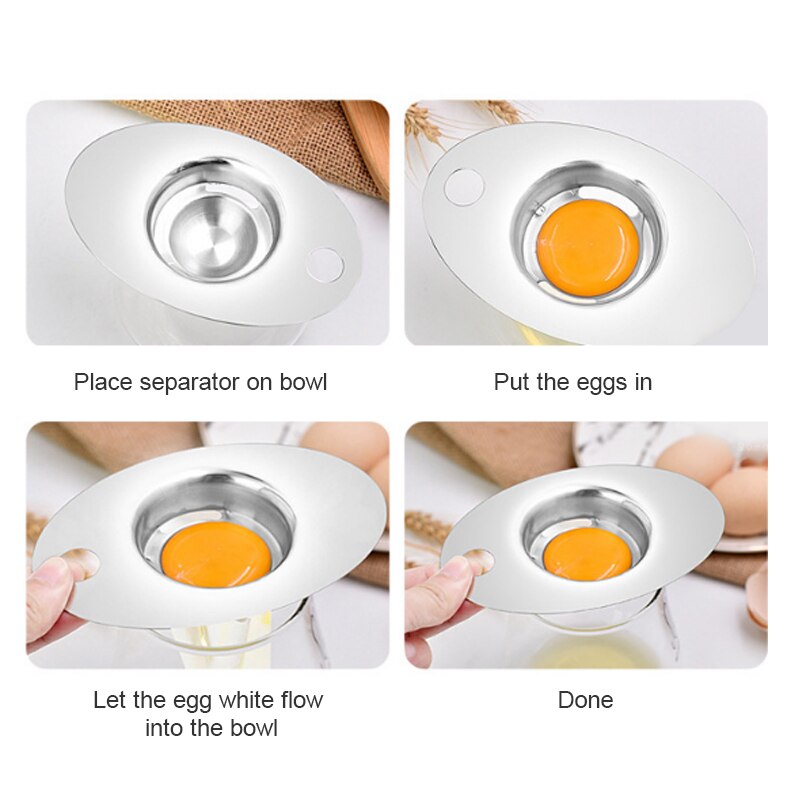 Place separator on bowl

Put the eggs in

Let the egg white flow into the bowl

Done