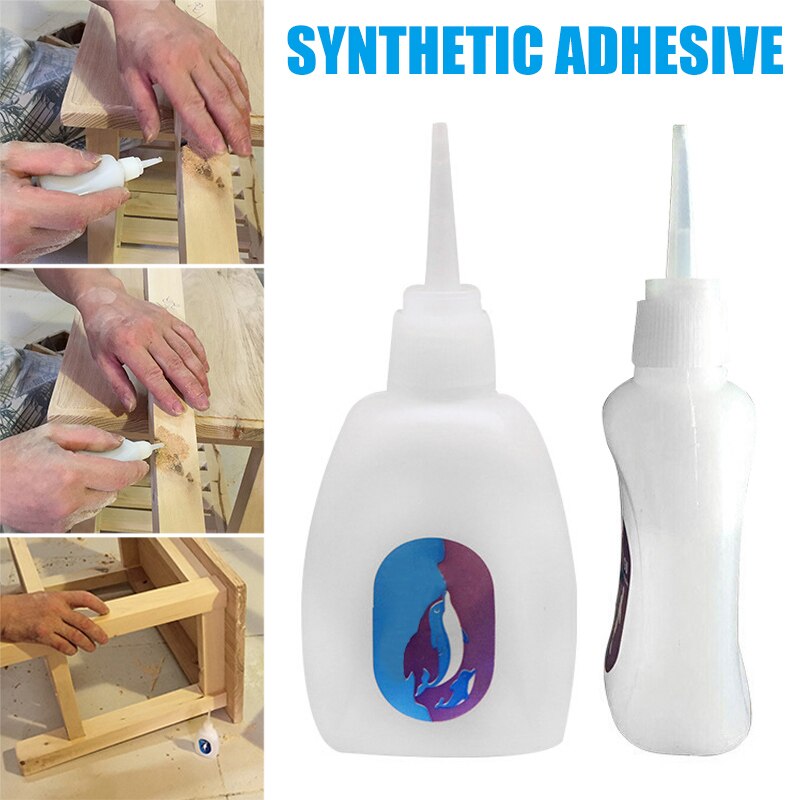 SYNTHETIC ADHESIVE