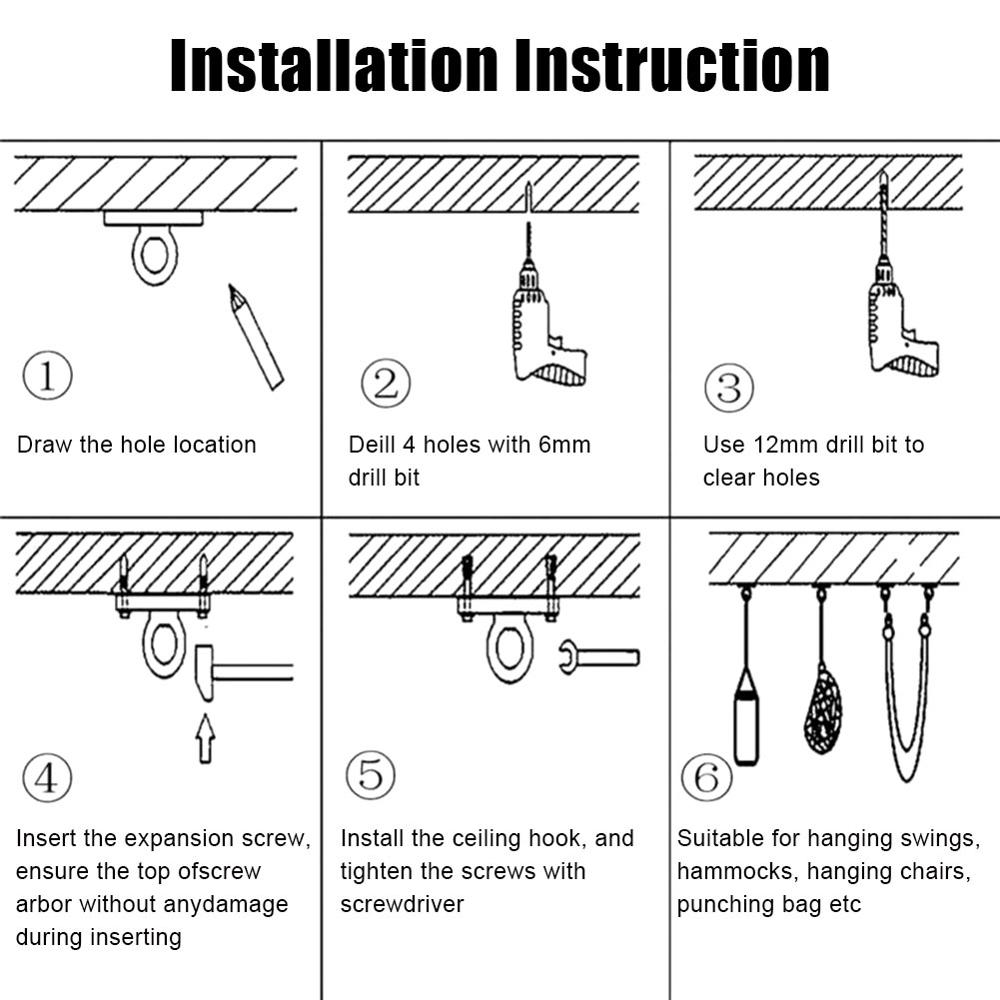 Installation Instruction

①

Draw the hole location

②

Deill 4 holes with 6mm drill bit

③

Use 12mm drill bit to clear holes

④

Insert the expansion screw, ensure the top ofscrew arbor without anydamage during inserting

⑤

Install the ceiling hook, and tighten the screws with screwdriver

⑥

Suitable for hanging swings, hammocks, hanging chairs, punching bag etc