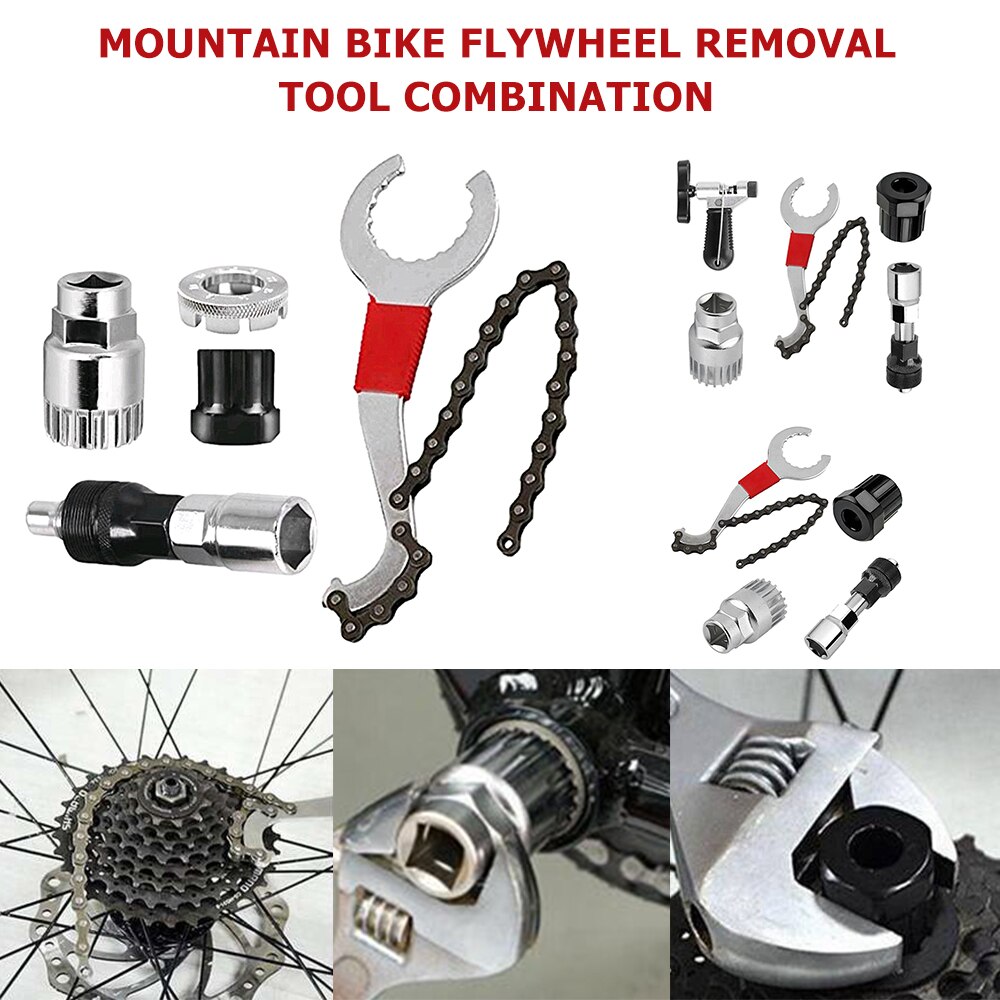 MOUNTAIN BIKE FLYWHEEL REMOVAL TOOL COMBINATION