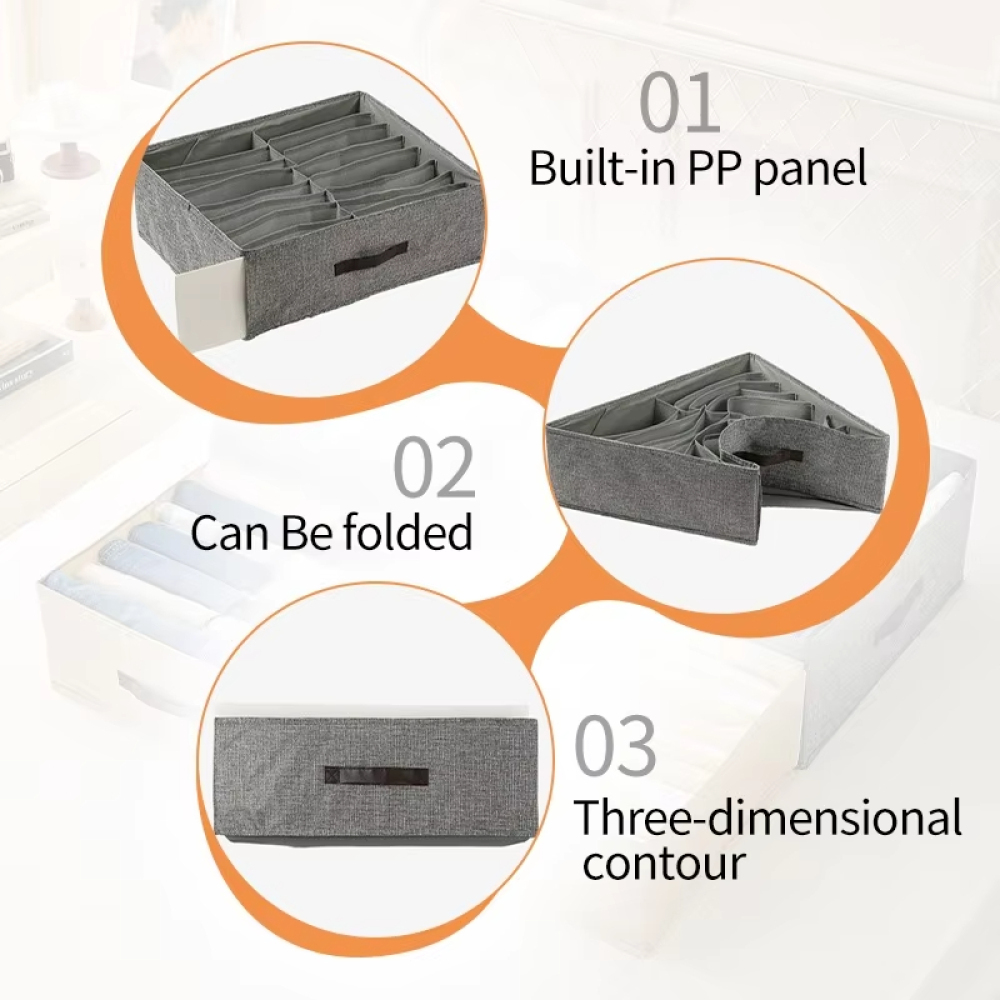 01
Built-in PP panel

02
Can Be folded

03
Three-dimensional contour