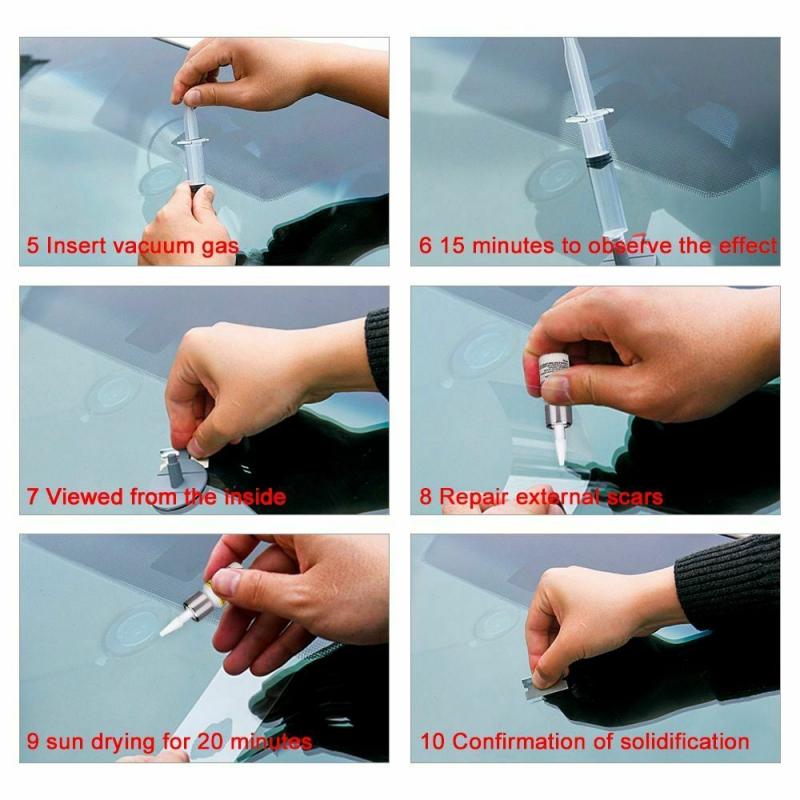 5 Insert vacuum gas

6 15 minutes to observe the effect

7 Viewed from the inside

8 Repair external scars

9 sun drying for 20 minutes

10 Confirmation of solidification