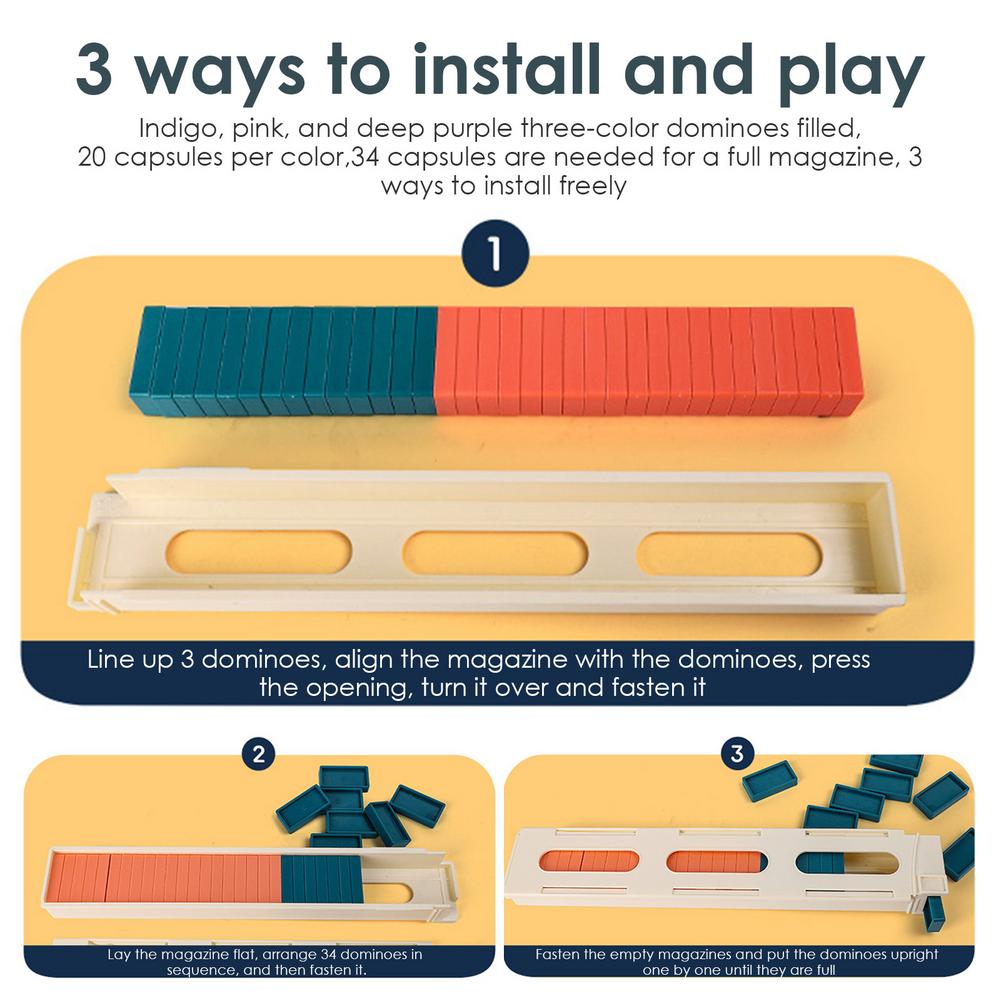 3 ways to install and play

Indigo, pink, and deep purple three-color dominoes filled, 20 capsules per color,34 capsules are needed for a full magazine, 3 ways to install freely

1

Line up 3 dominoes, align the magazine with the dominoes, press the opening, turn it over and fasten it

2

Lay the magazine flat, arrange 34 dominoes in sequence, and then fasten it.

3

Fasten the empty magazines and put the dominoes upright one by one until they are full