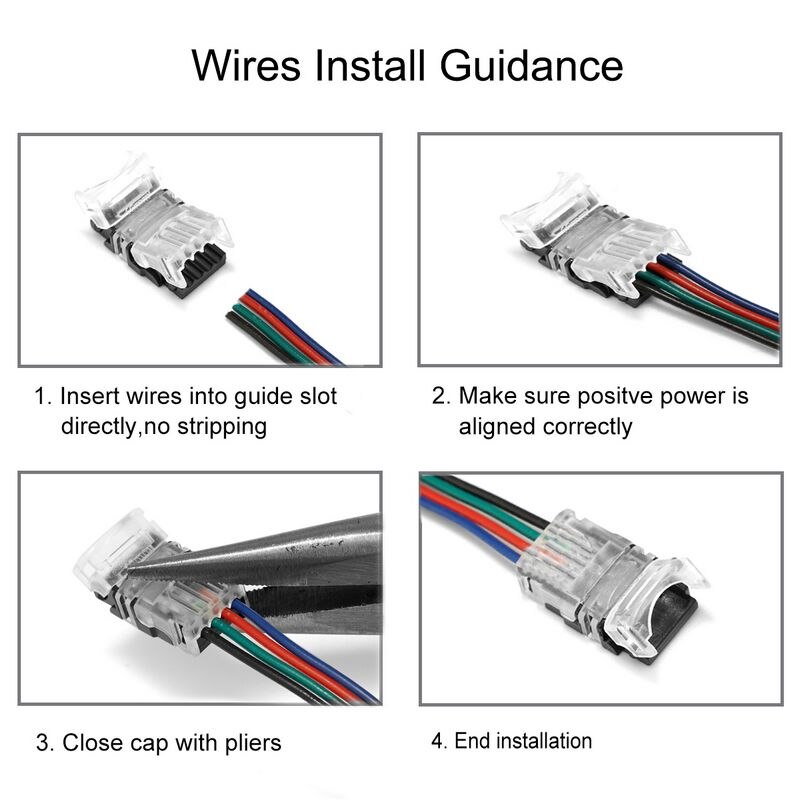 Wires Install Guidance

1. Insert wires into guide slot directly,no stripping

2. Make sure positve power is aligned correctly

3. Close cap with pliers

4. End installation