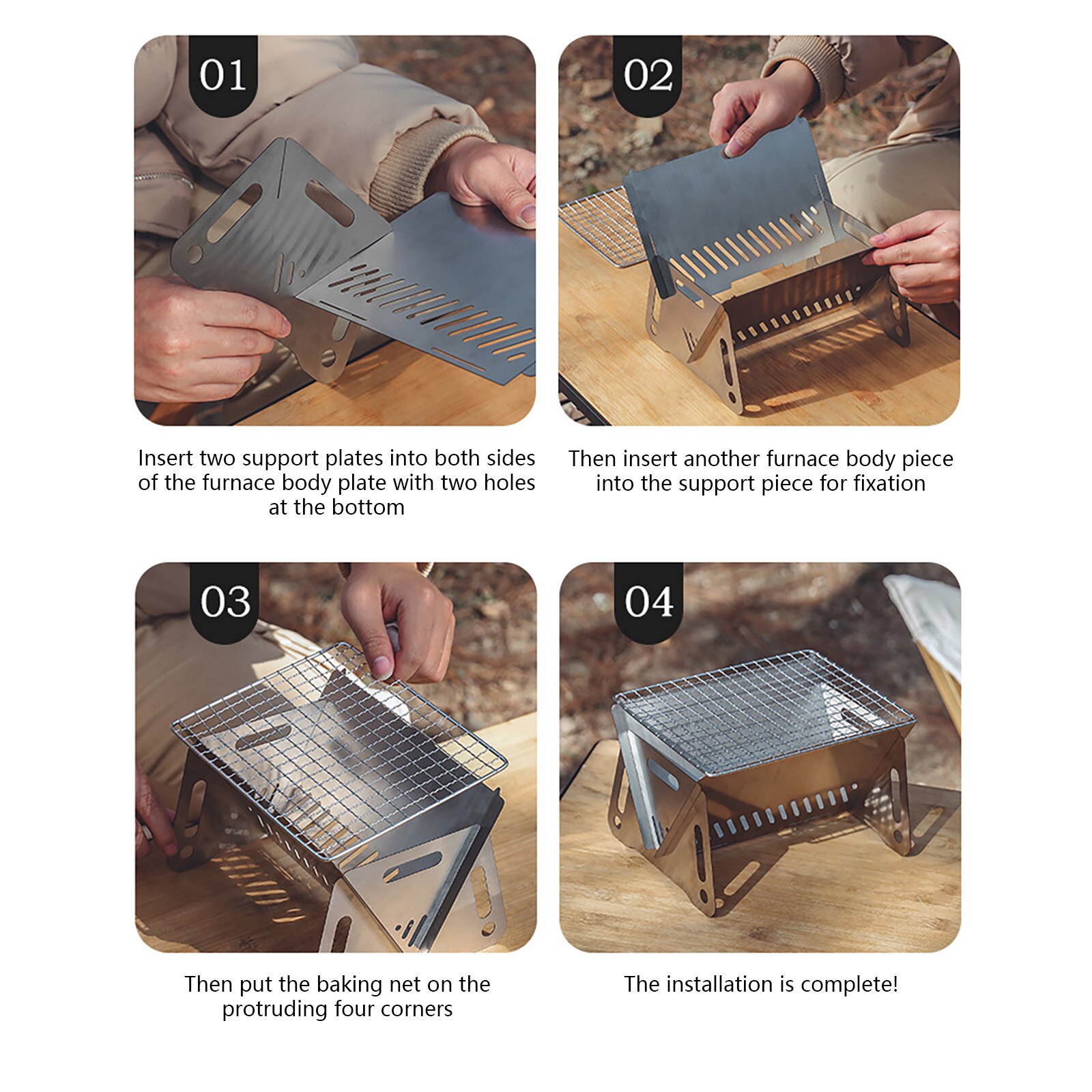 01

Insert two support plates into both sides of the furnace body plate with two holes at the bottom

02

Then insert another furnace body piece into the support piece for fixation

03

Then put the baking net on the protruding four corners

04

The installation is complete!