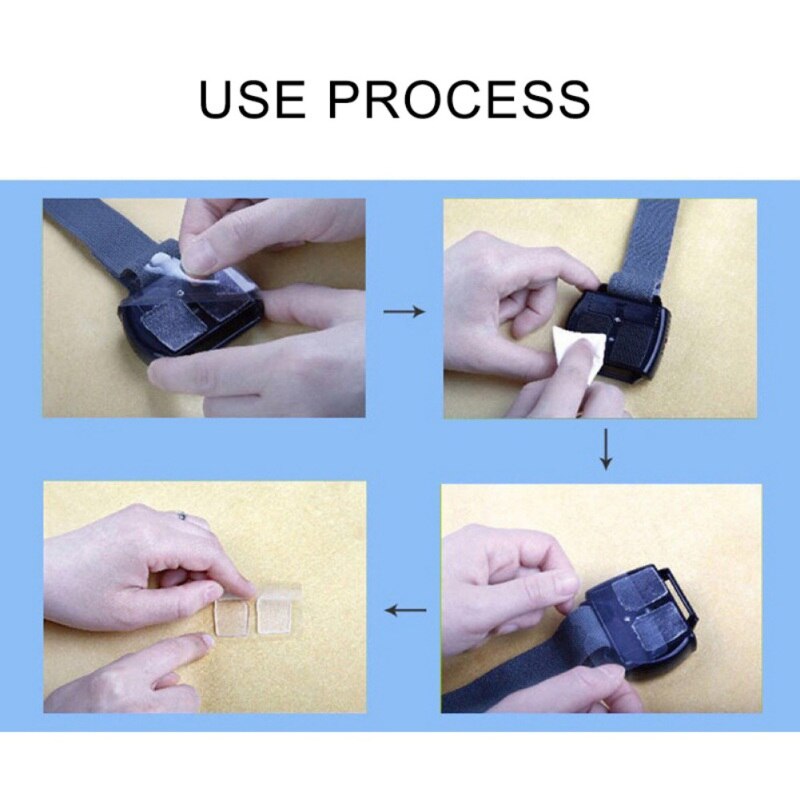 USE PROCESS