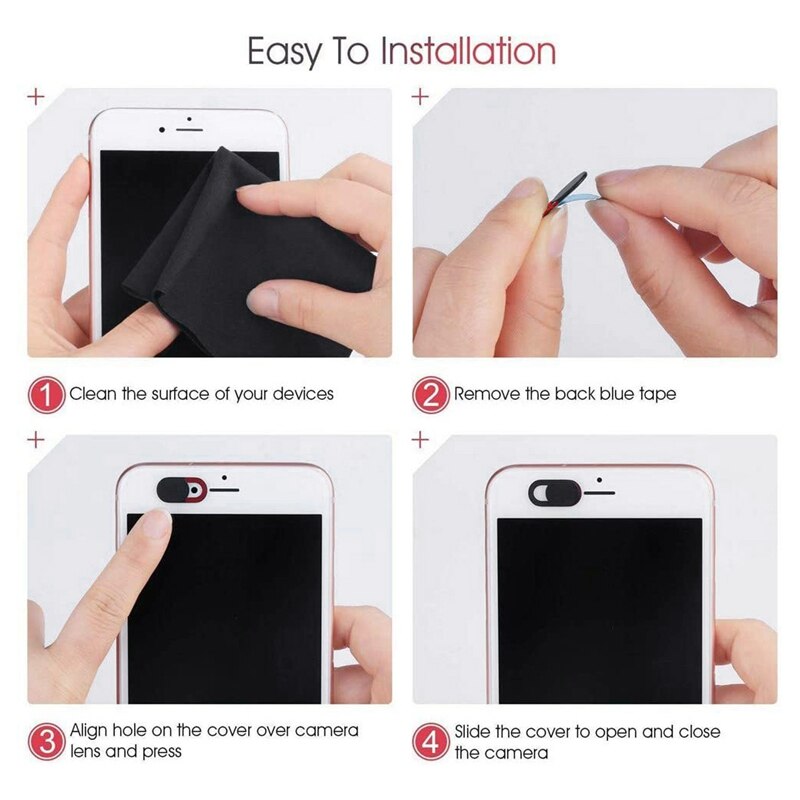 Easy To Installation

1 Clean the surface of your devices

2 Remove the back blue tape

3 Align hole on the cover over camera lens and press

4 Slide the cover to open and close the camera